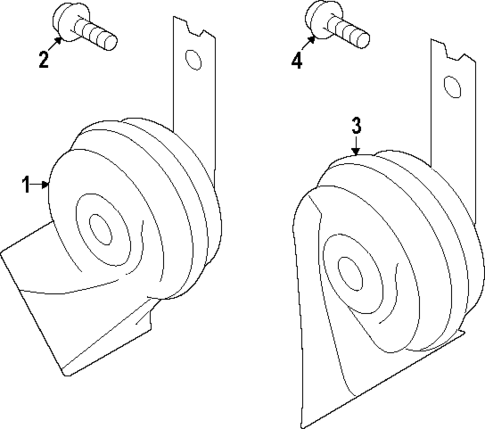 2
4
3
1