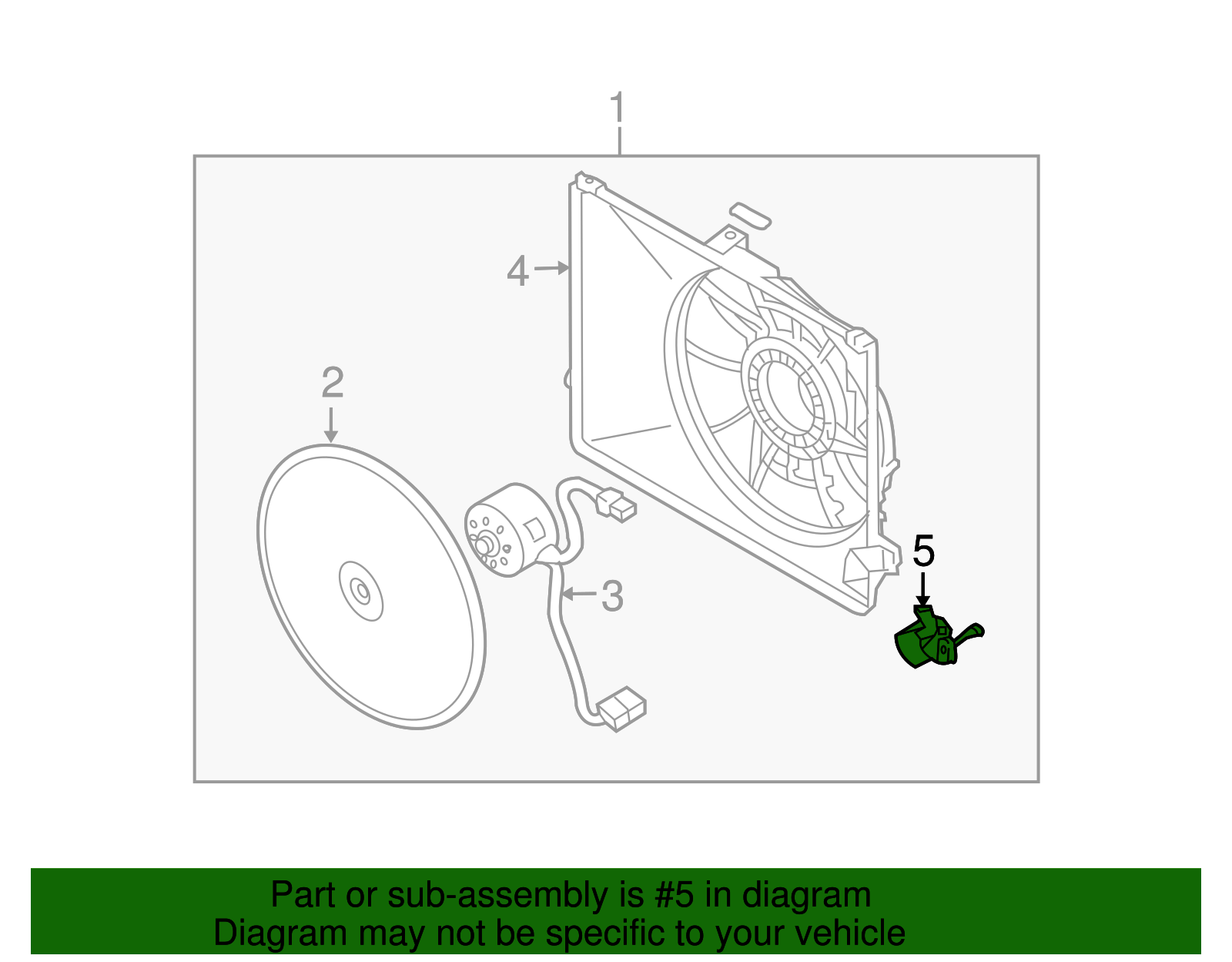 1

4

2

3

5

Part or sub-assembly is #5 in diagram
Diagram may not be specific to your vehicle