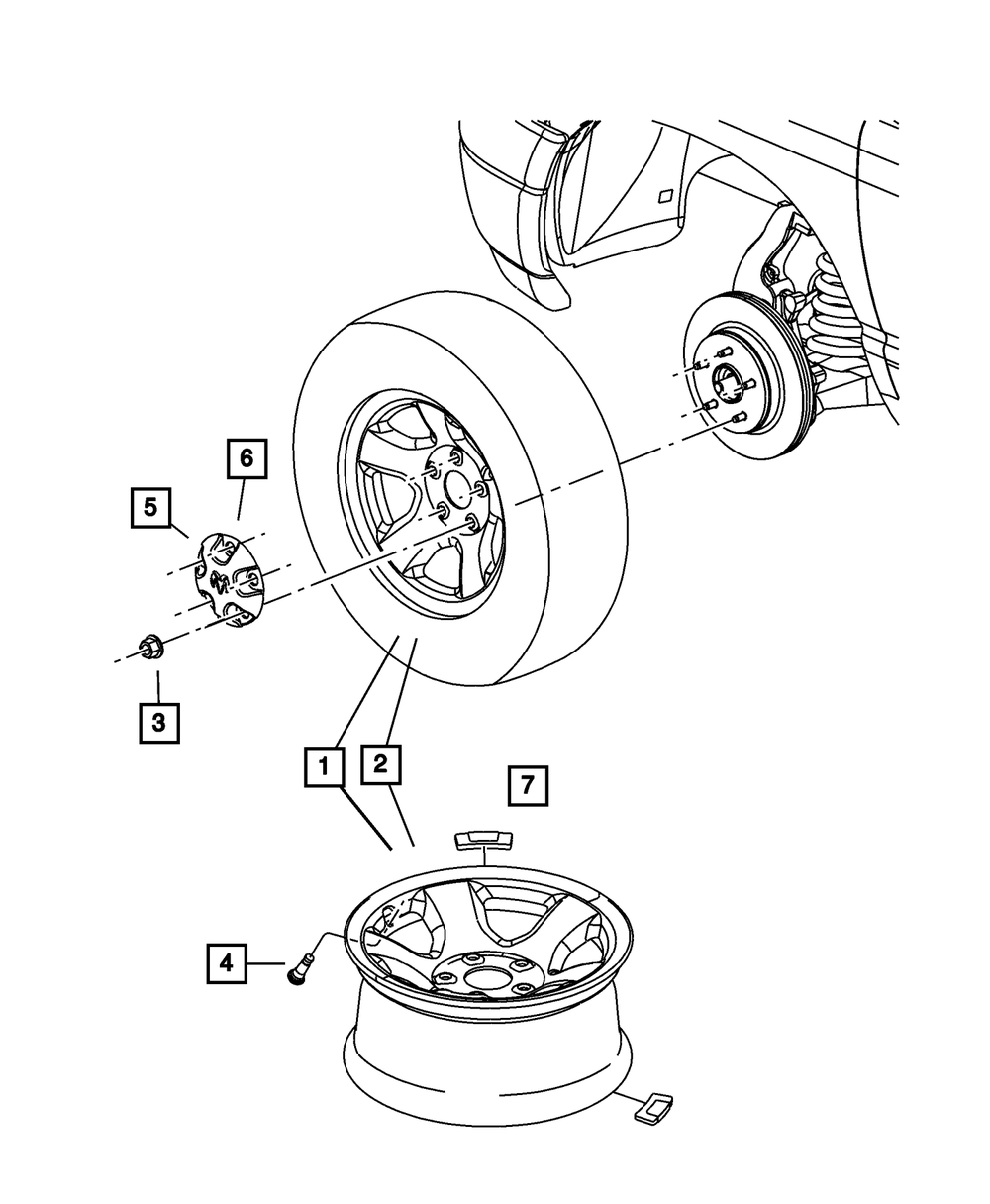 6
5
3
1
2
7
4