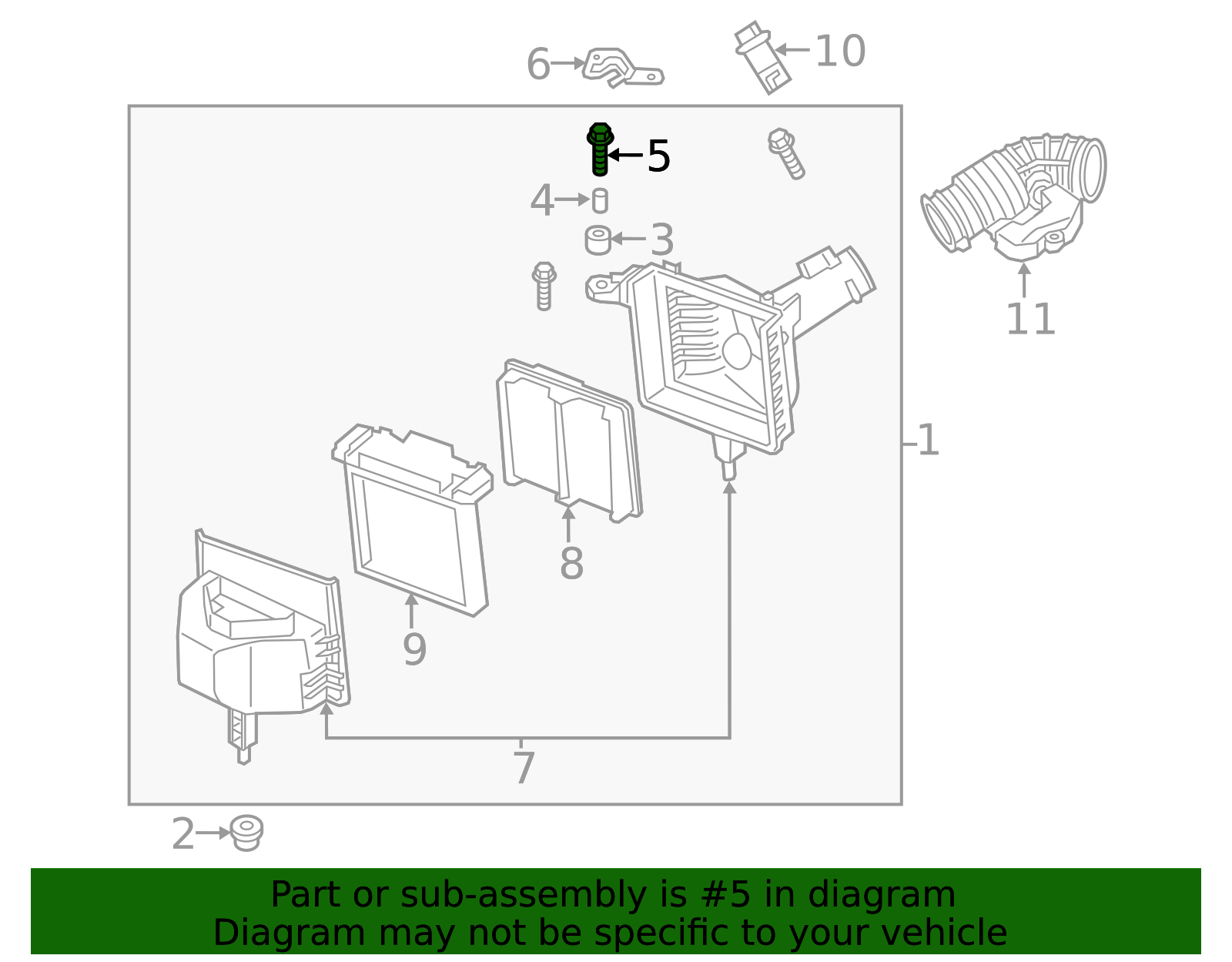 6
10
5
4
3
11
1
8
9
7
2

Part or sub-assembly is #5 in diagram
Diagram may not be specific to your vehicle