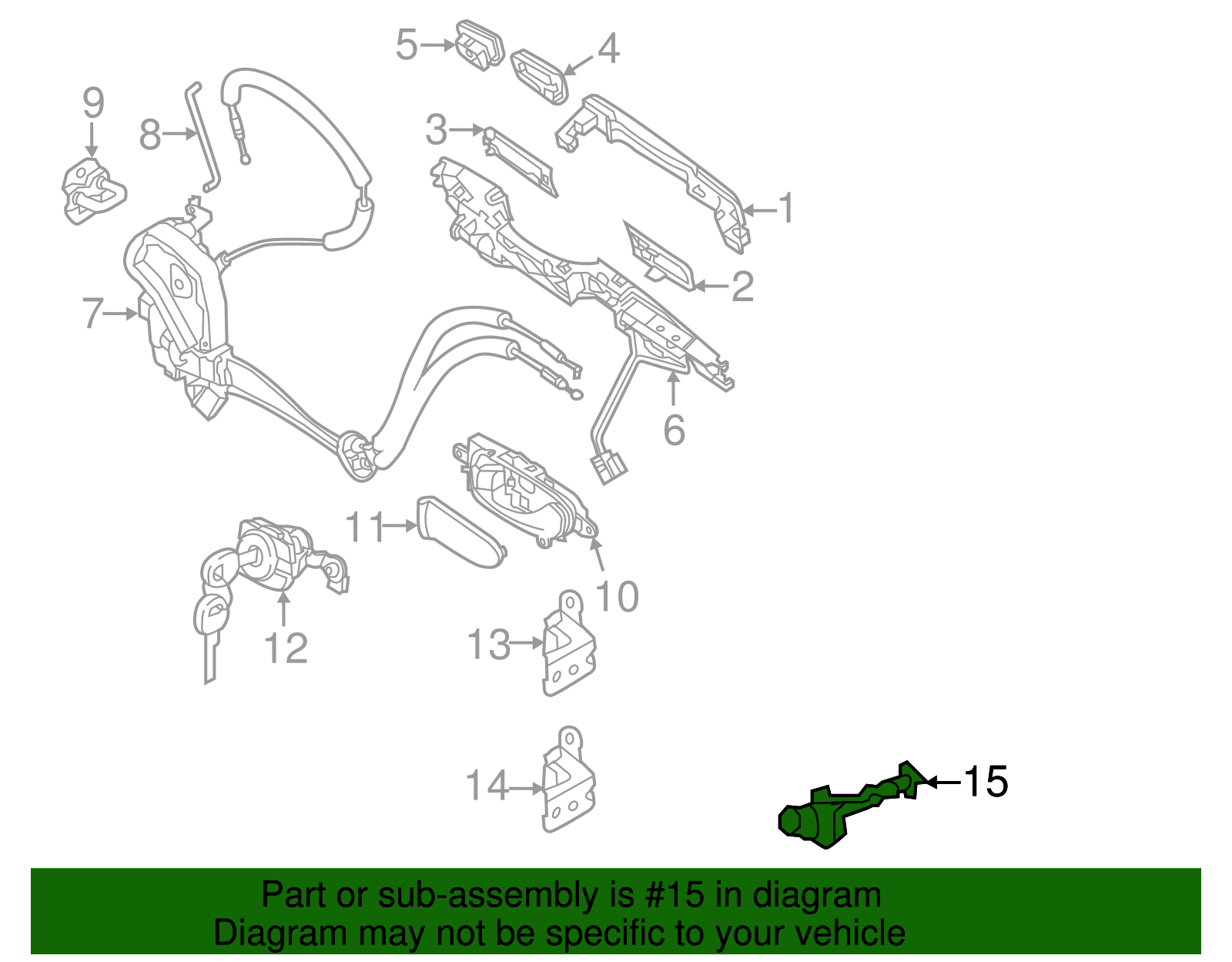 5
4
9
8
3
1
2
7
6
11
10
12
13
14
15

Part or sub-assembly is #15 in diagram
Diagram may not be specific to your vehicle