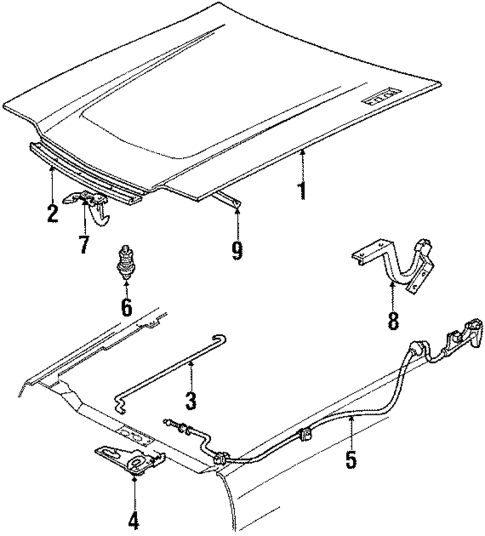 1
2
7
9
6
8
3
5
4