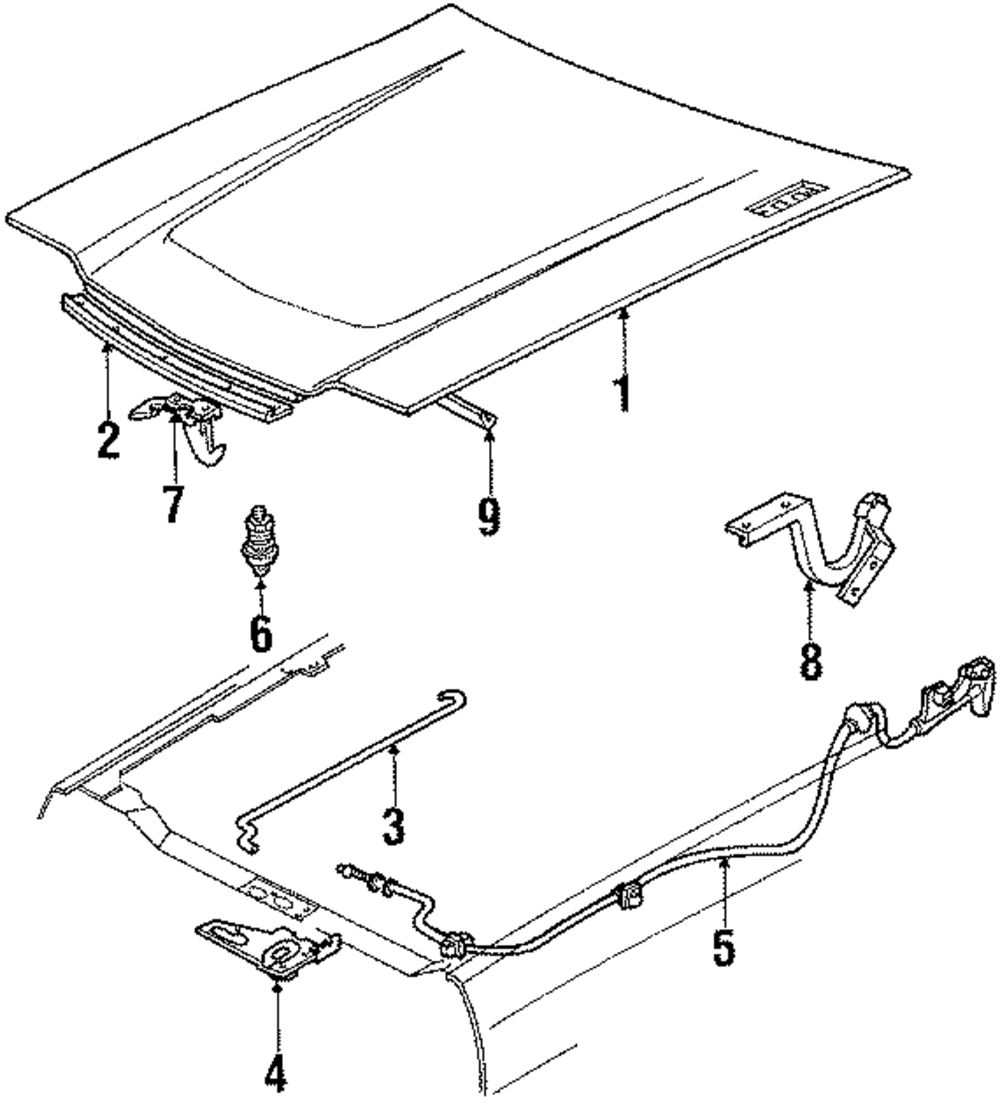 1
2
7
9
6
8
3
5
4