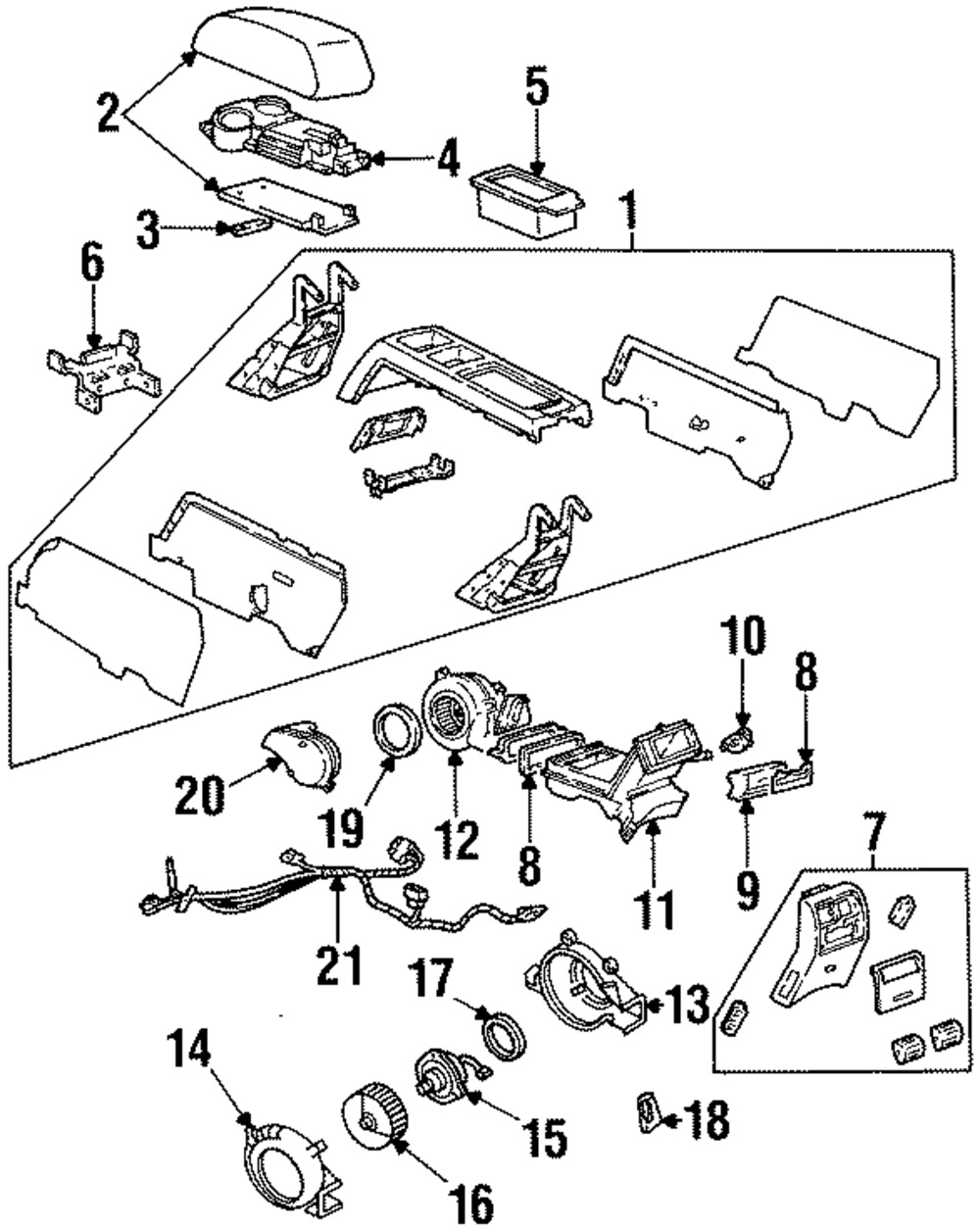 2
5
4
3
1
6
10
8
20
19
12
8
11
9
7
21
17
13
14
15
18
16