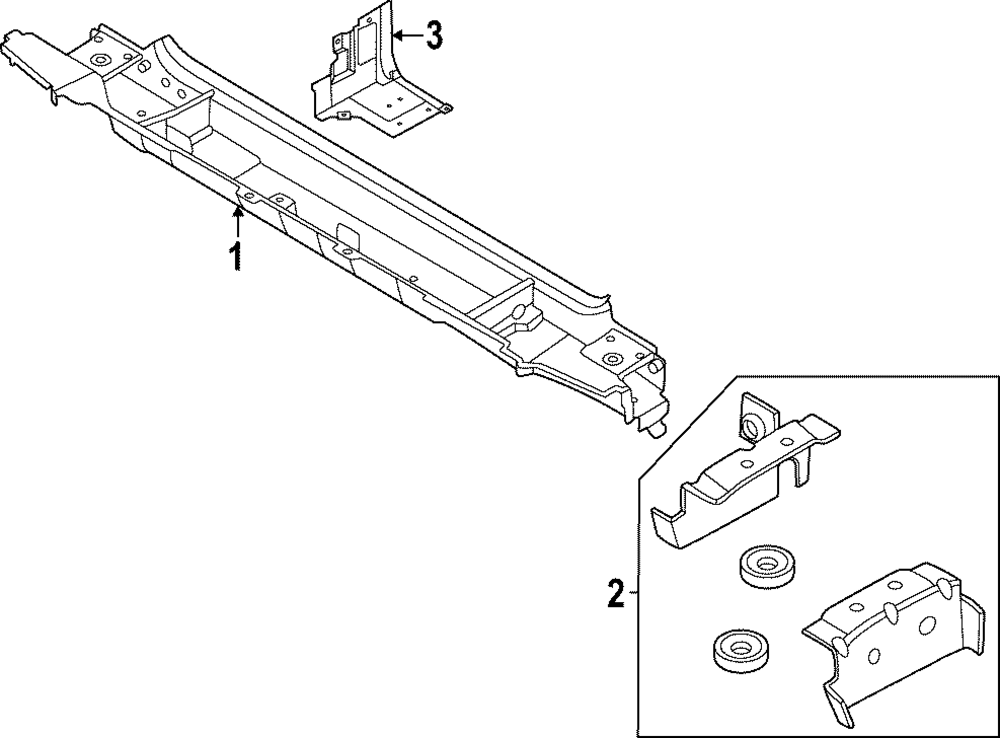 3

1

2