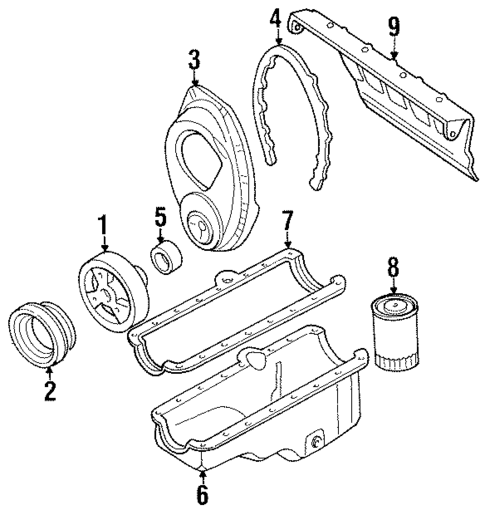 4
9
3
1
5
7
8
2
6