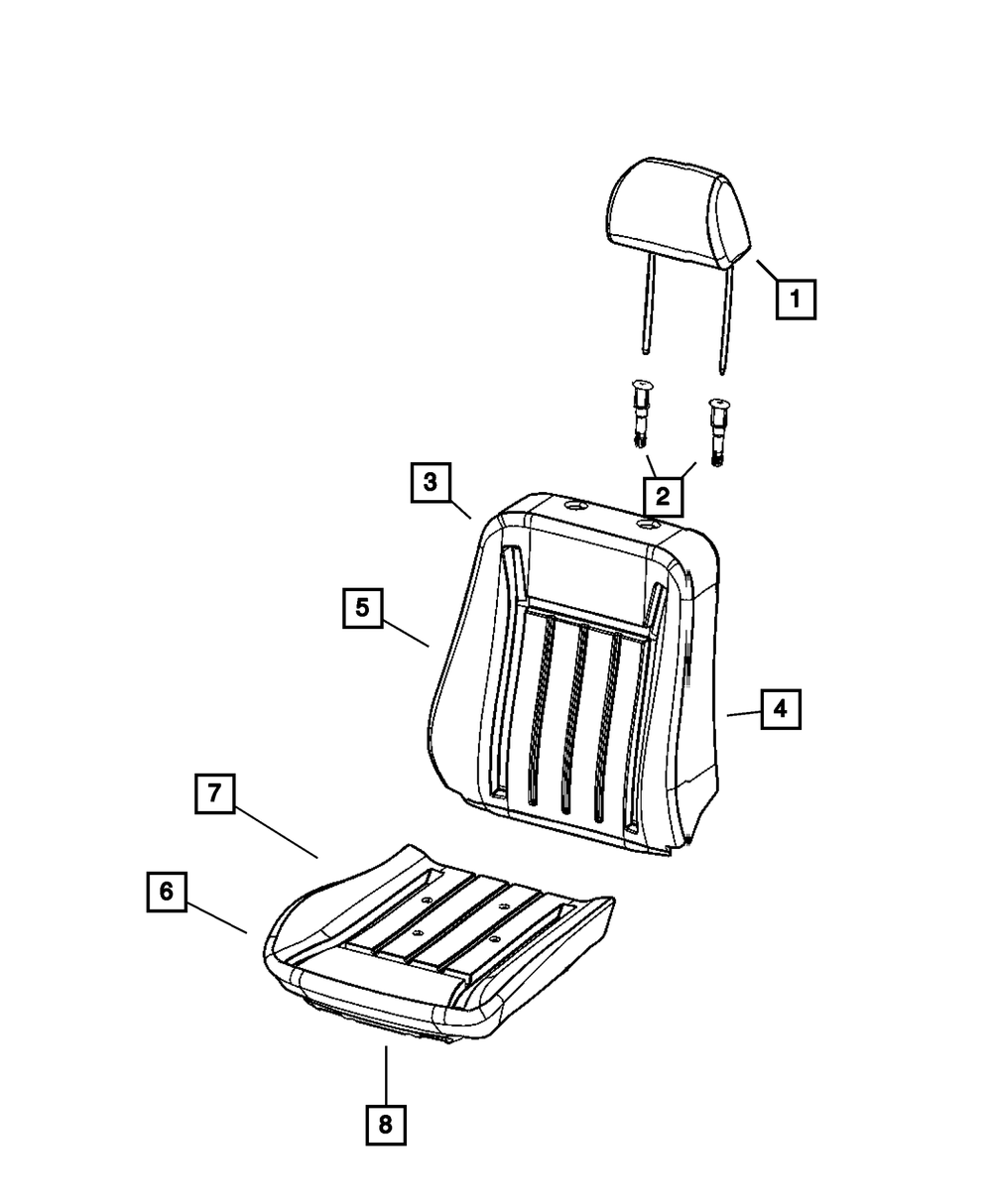 1
2
3
5
4
7
6
8