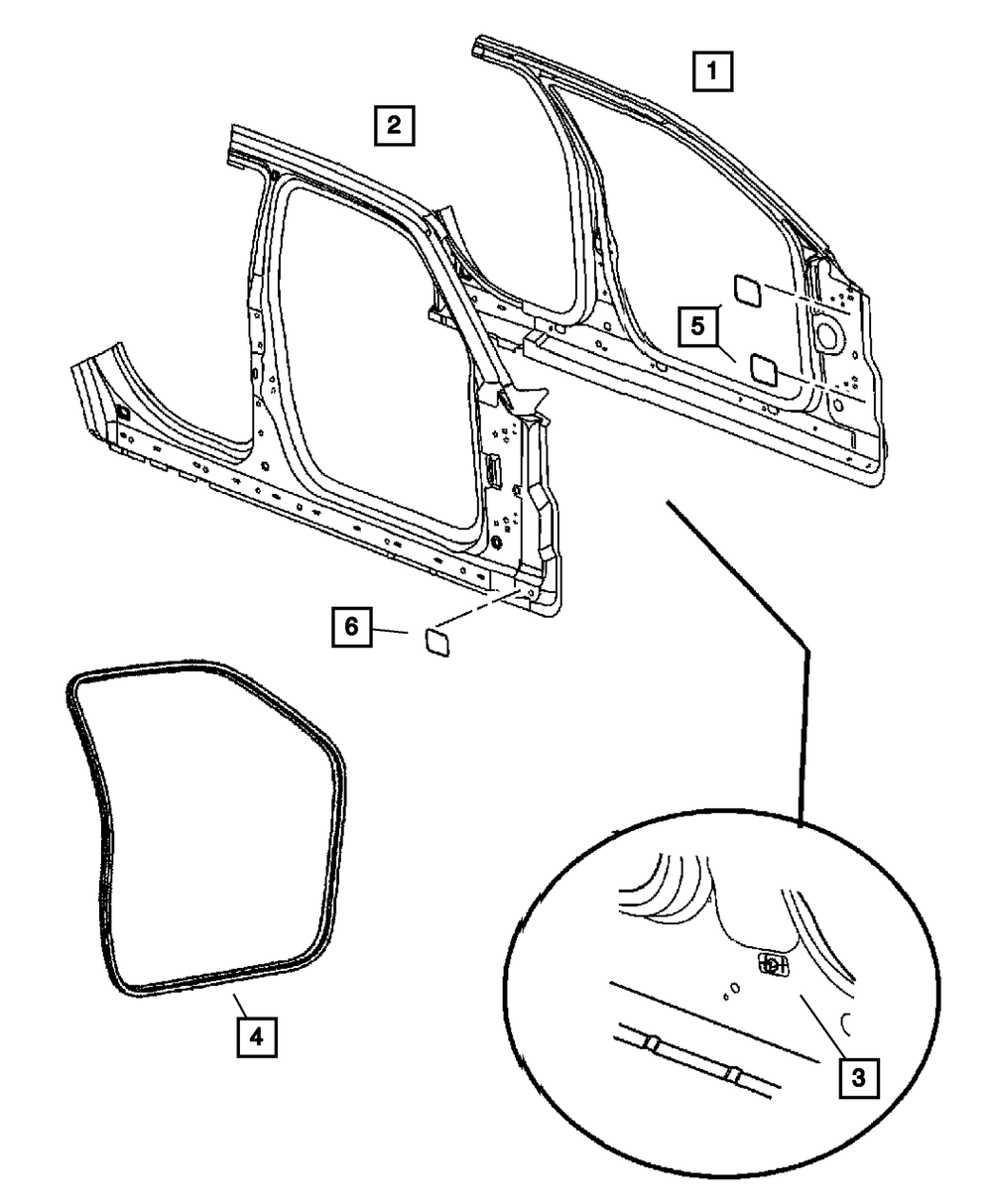 1
2
5
6
4
3