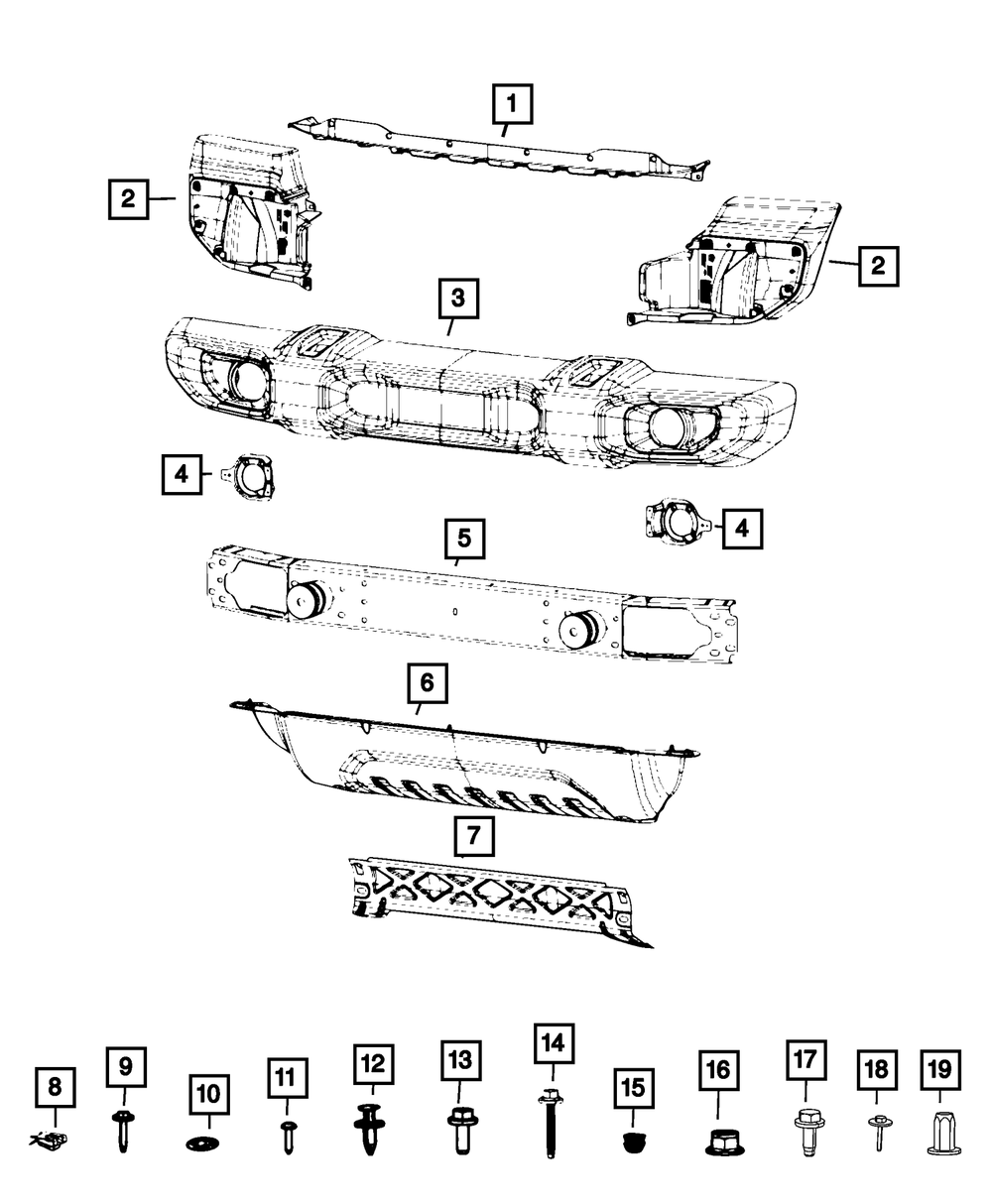 1
2
2
3
4
4
5
6
7
8
9
10
11
12
13
14
15
16
17
18
19