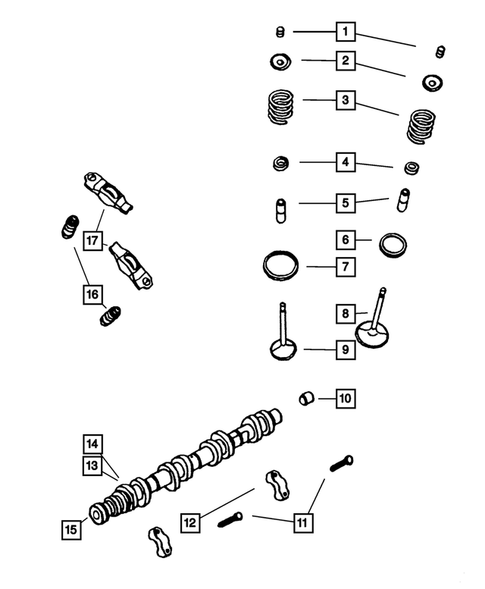 1
2
3
4
5
6
7
8
9
10
17
16
14
13
15
12
11