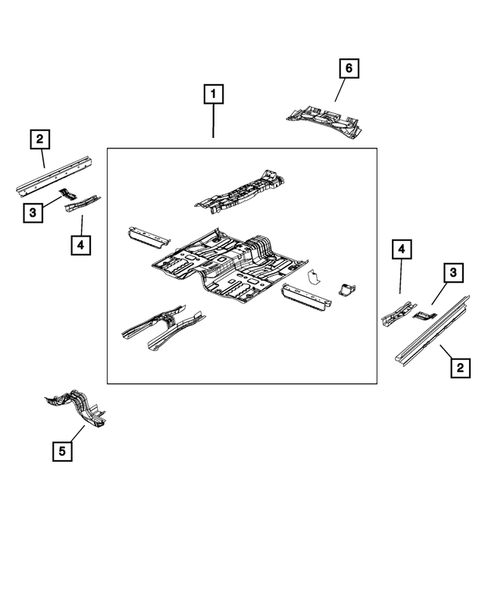 6
1
2
3
4
4
3
2
5