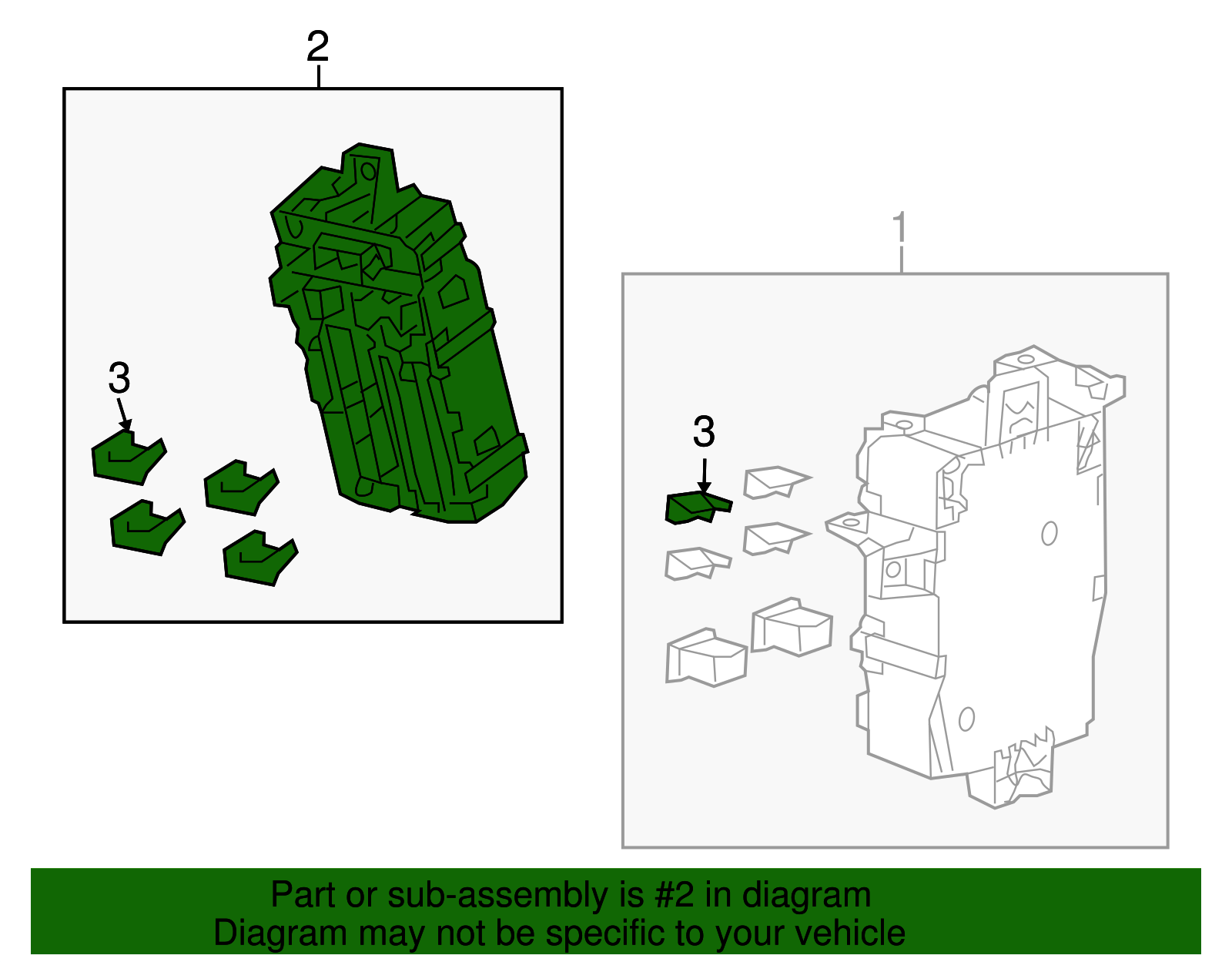 2

3

1

3

Part or sub-assembly is #2 in diagram
Diagram may not be specific to your vehicle