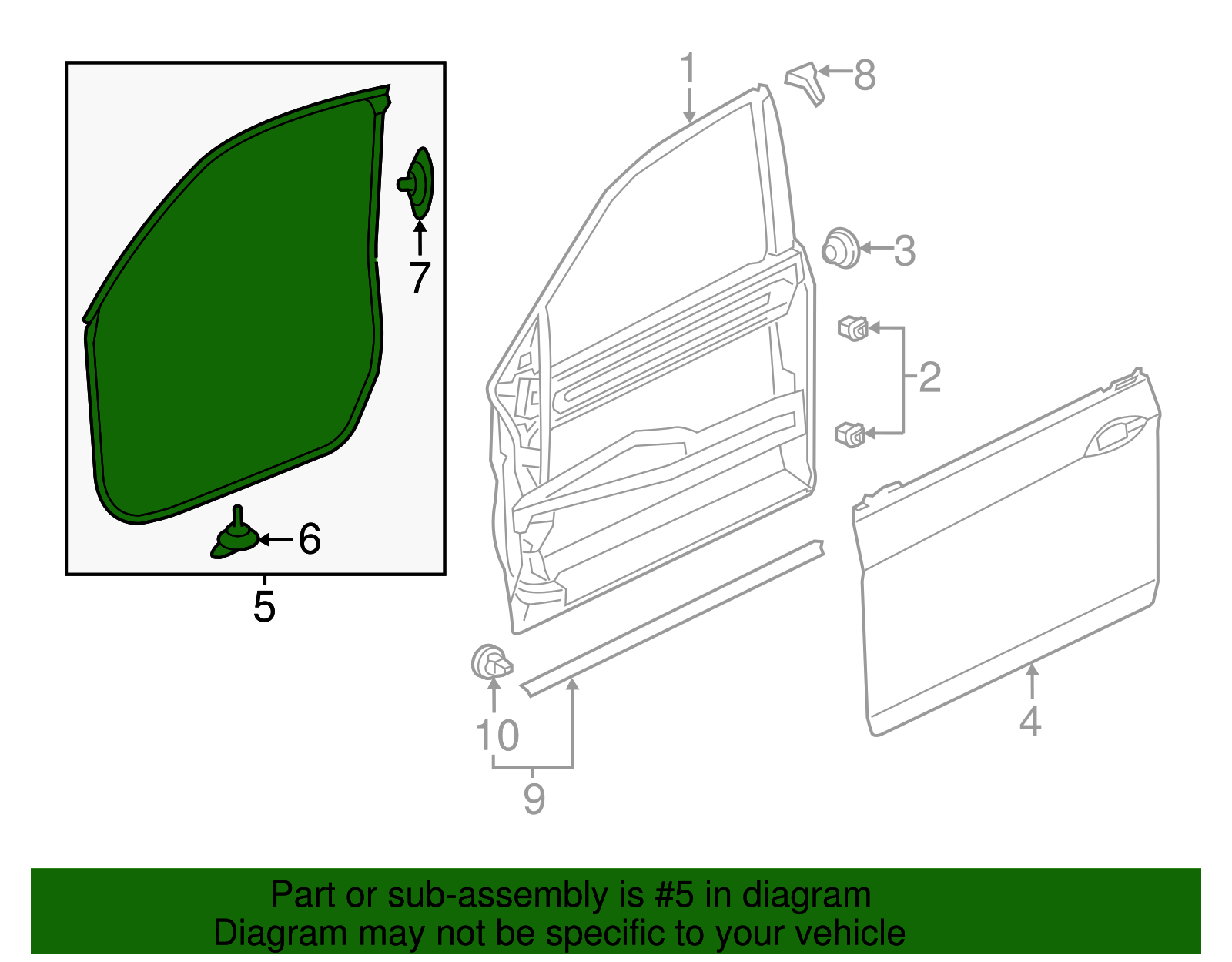 7
6
5
1
8
3
2
4
10
9

Part or sub-assembly is #5 in diagram
Diagram may not be specific to your vehicle