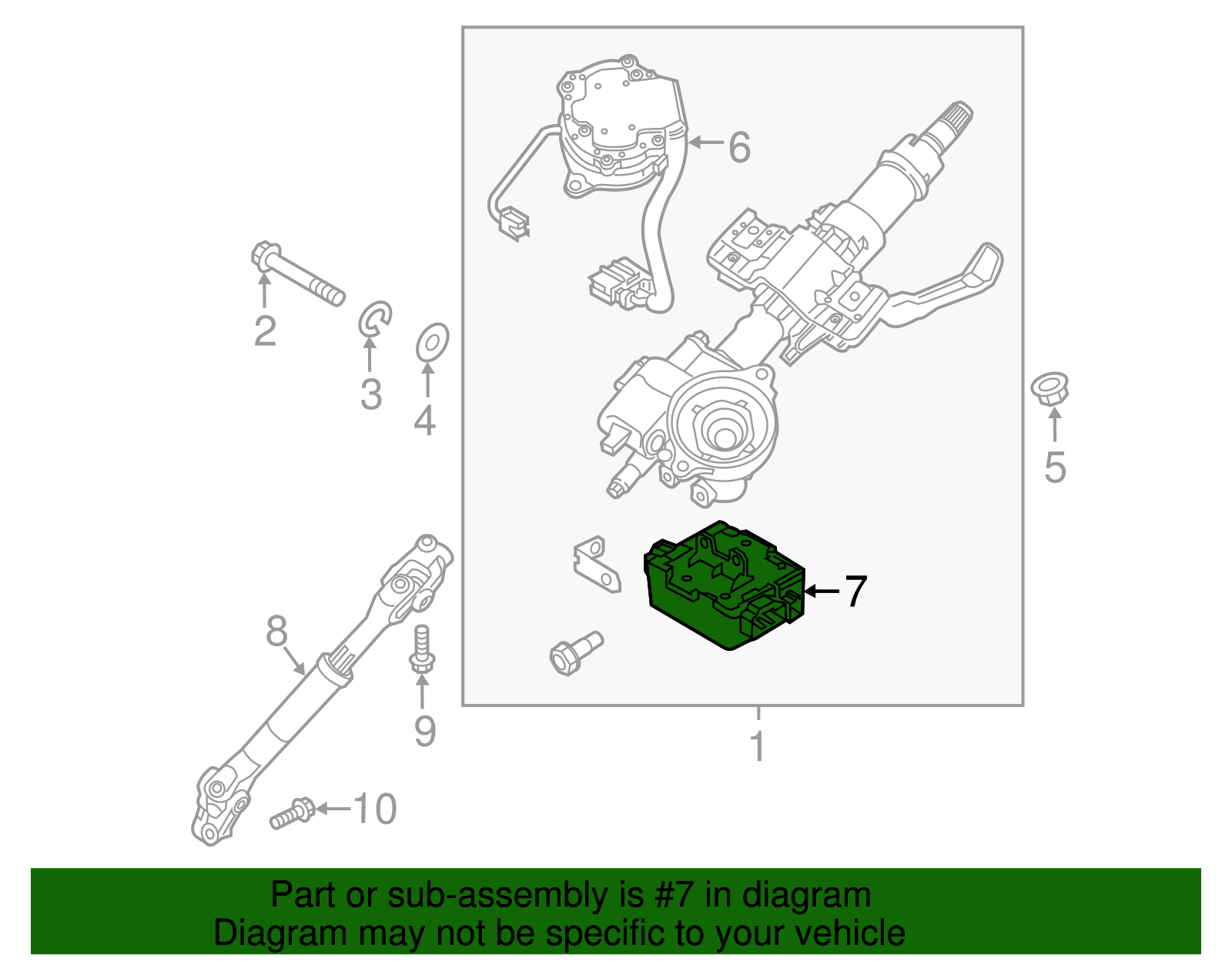 6
2
3
4
5
7
8
9
1
10

Part or sub-assembly is #7 in diagram
Diagram may not be specific to your vehicle