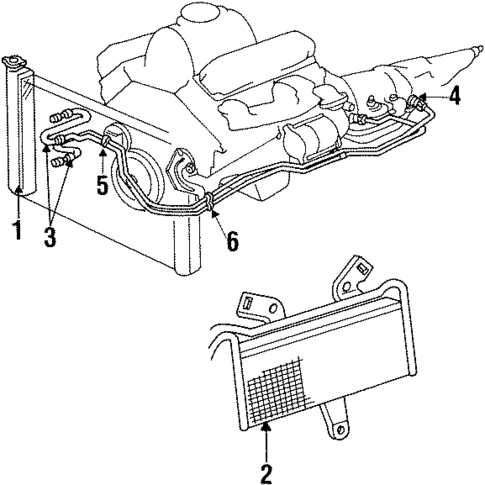 4
5
1
3
6
2