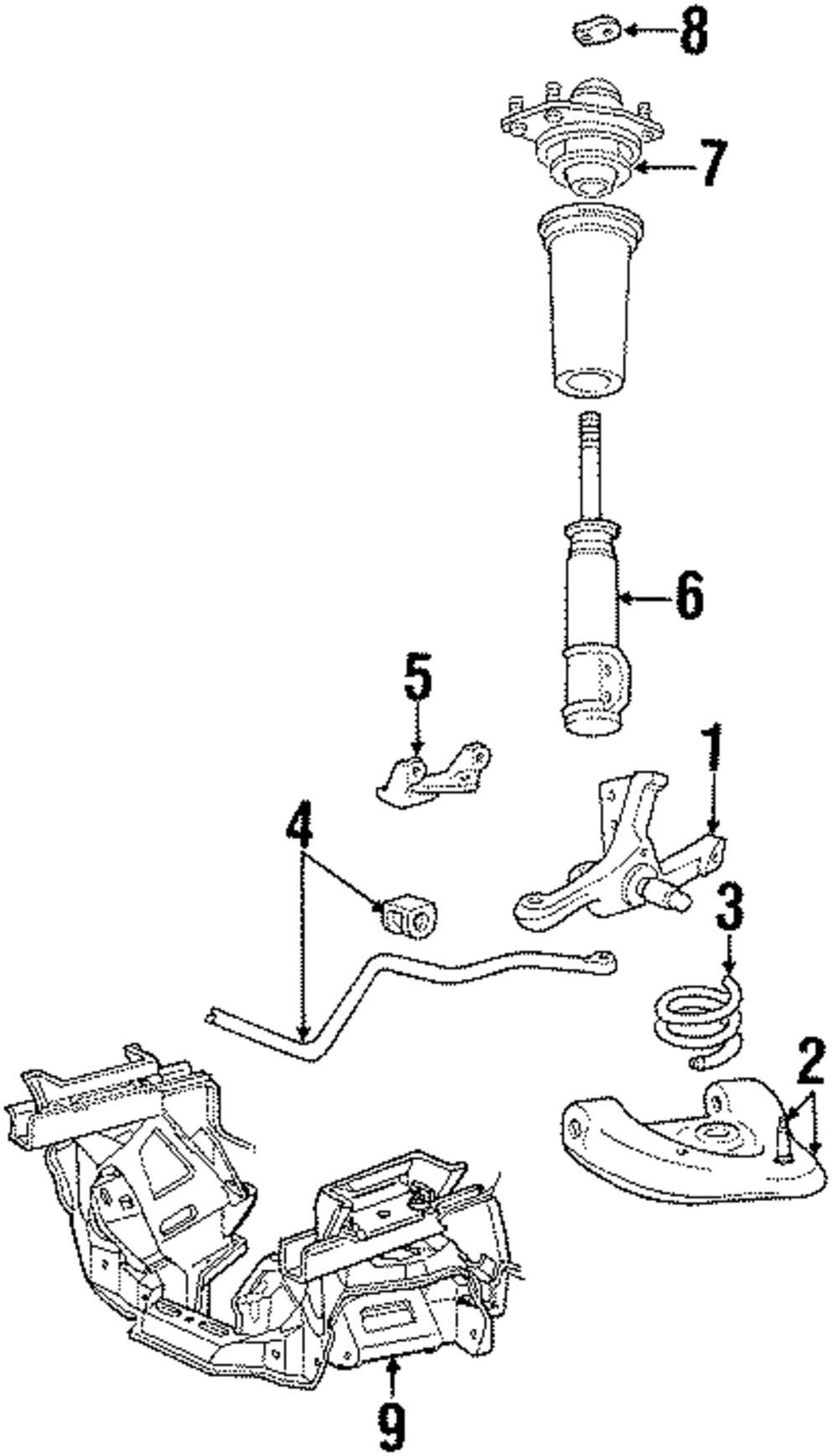 8
7
6
5
1
4
3
2
9