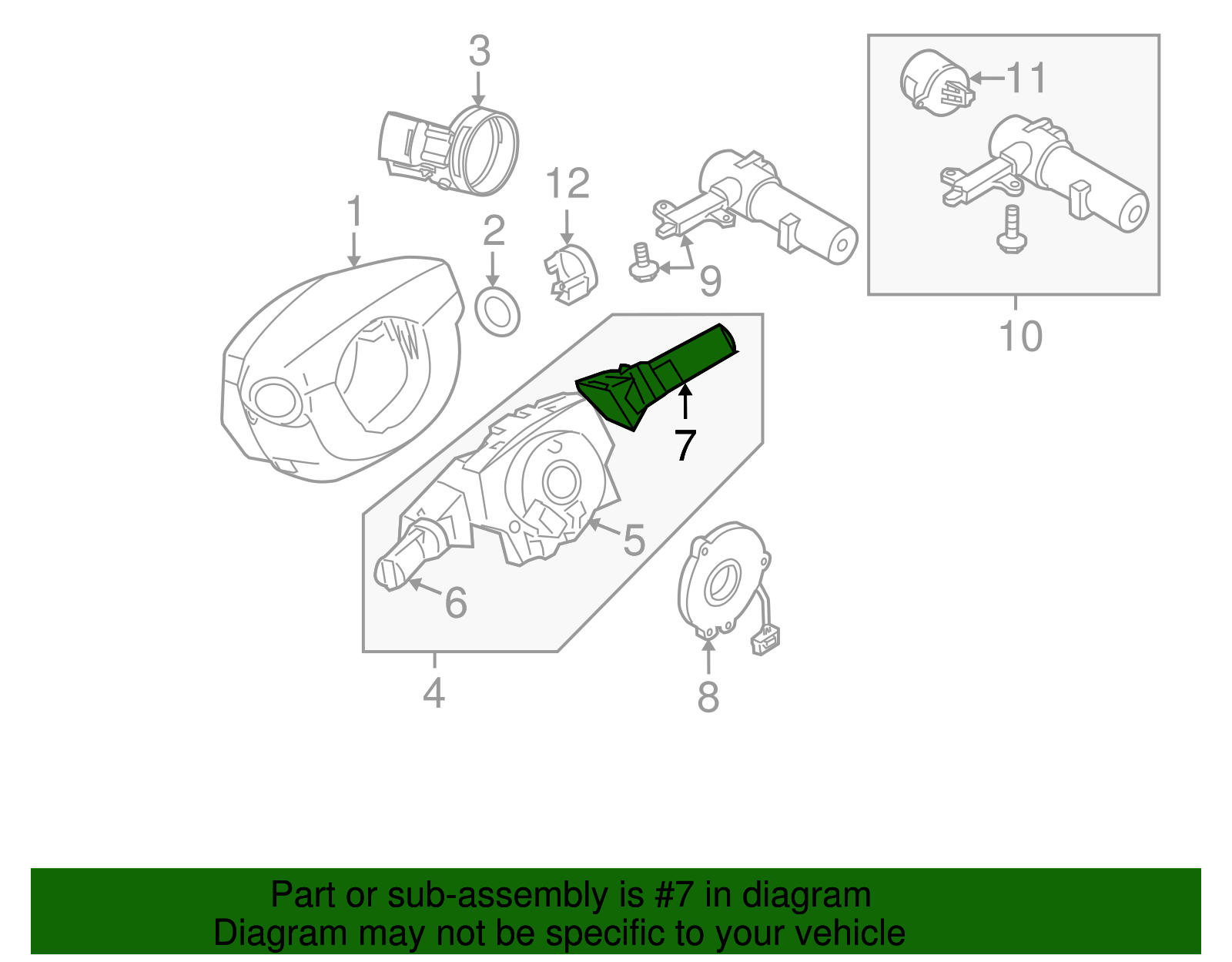 3

11

12

1

2

9

10

7

5

6

4

8

Part or sub-assembly is #7 in diagram
Diagram may not be specific to your vehicle