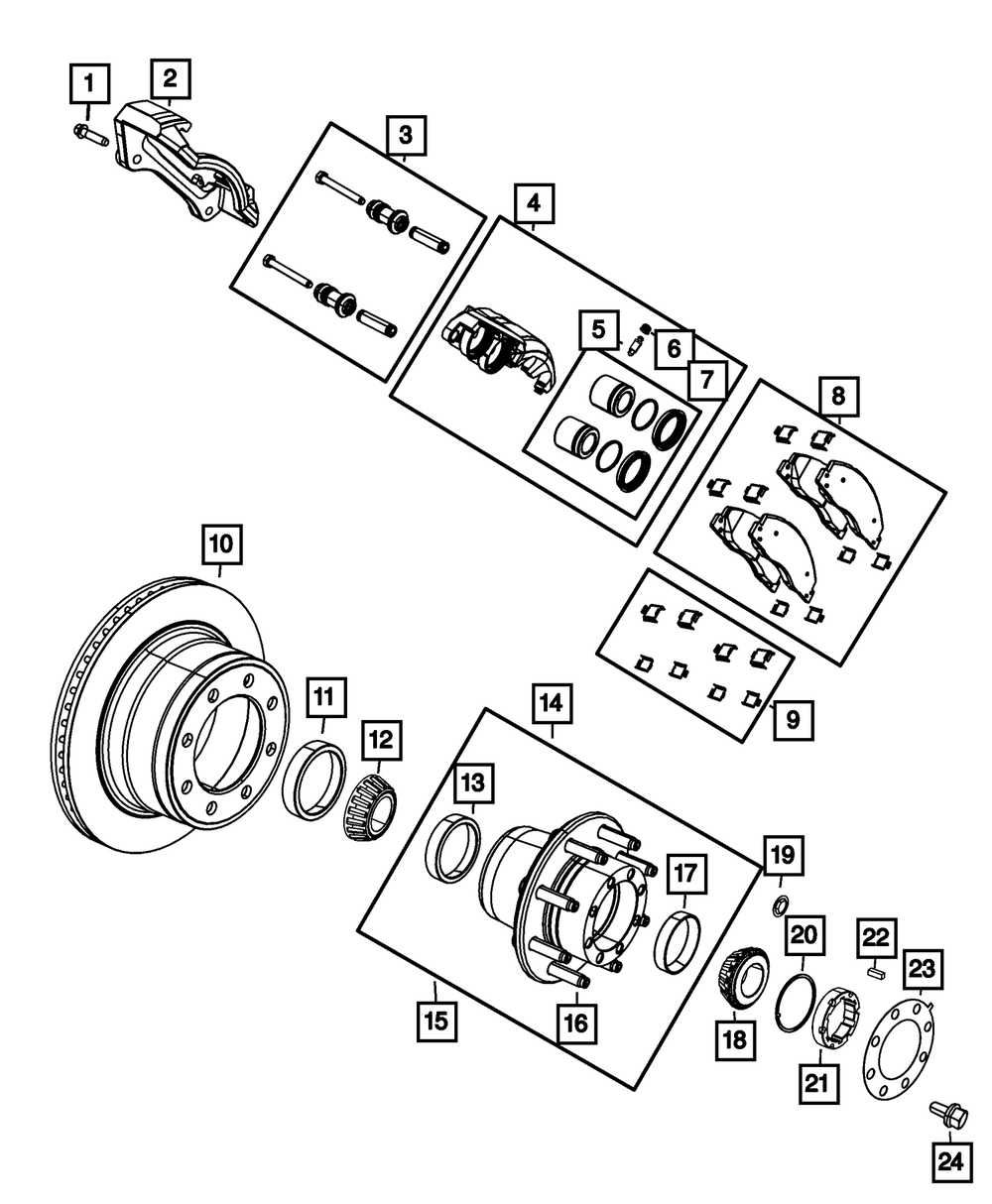 1
2
3
4
5
6
7
8
9
10
11
12
13
14
15
16
17
18
19
20
21
22
23
24