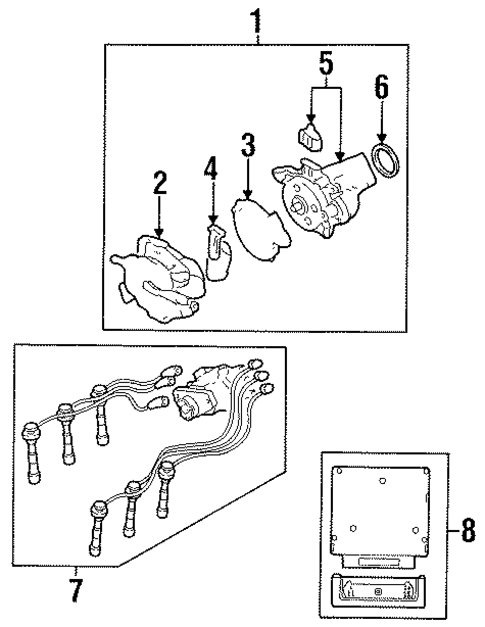 1
5
6
3
4
2
7
8