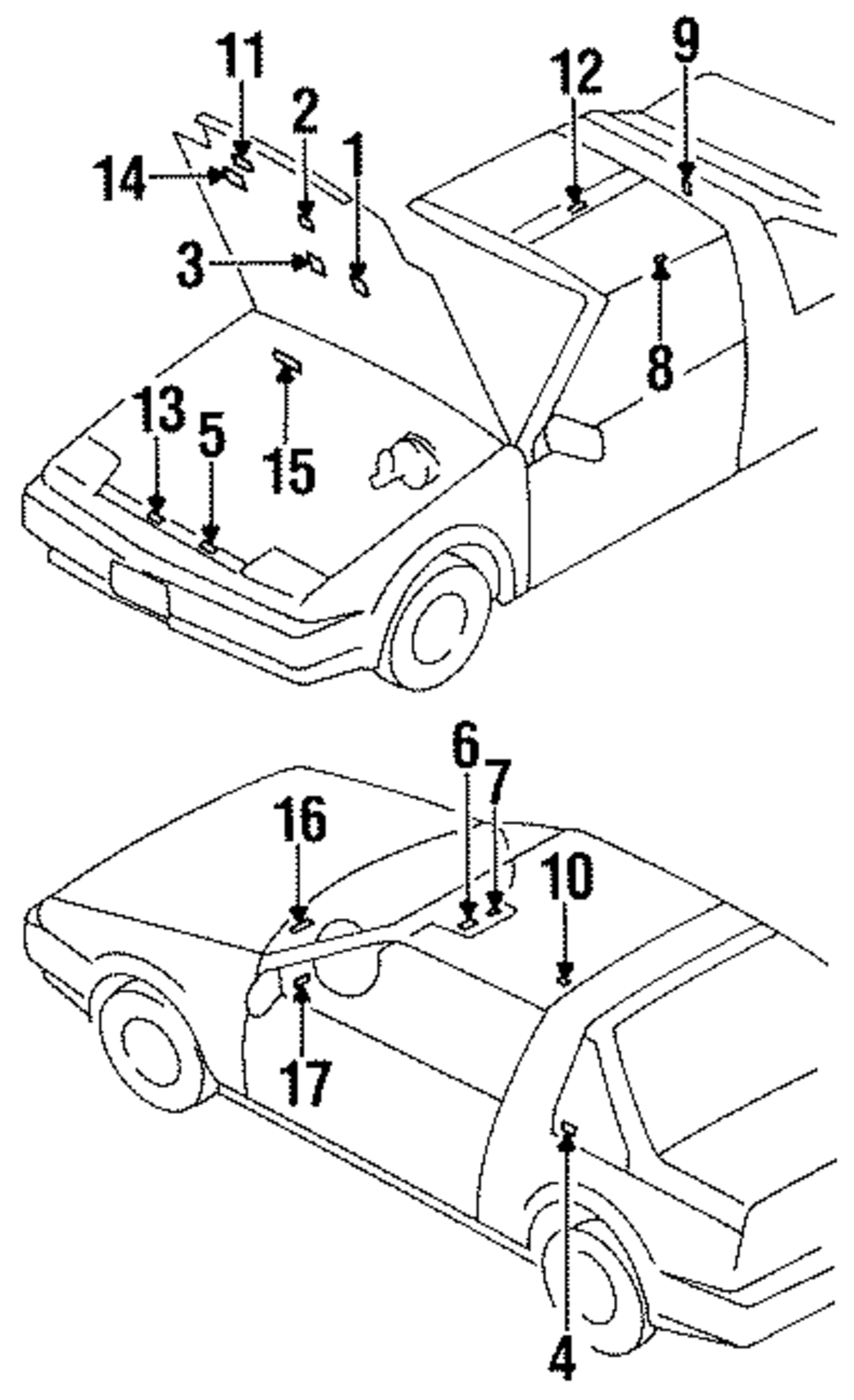 11
2
1
12
9
14
3
8
13
5
15
6
7
16
10
17
4