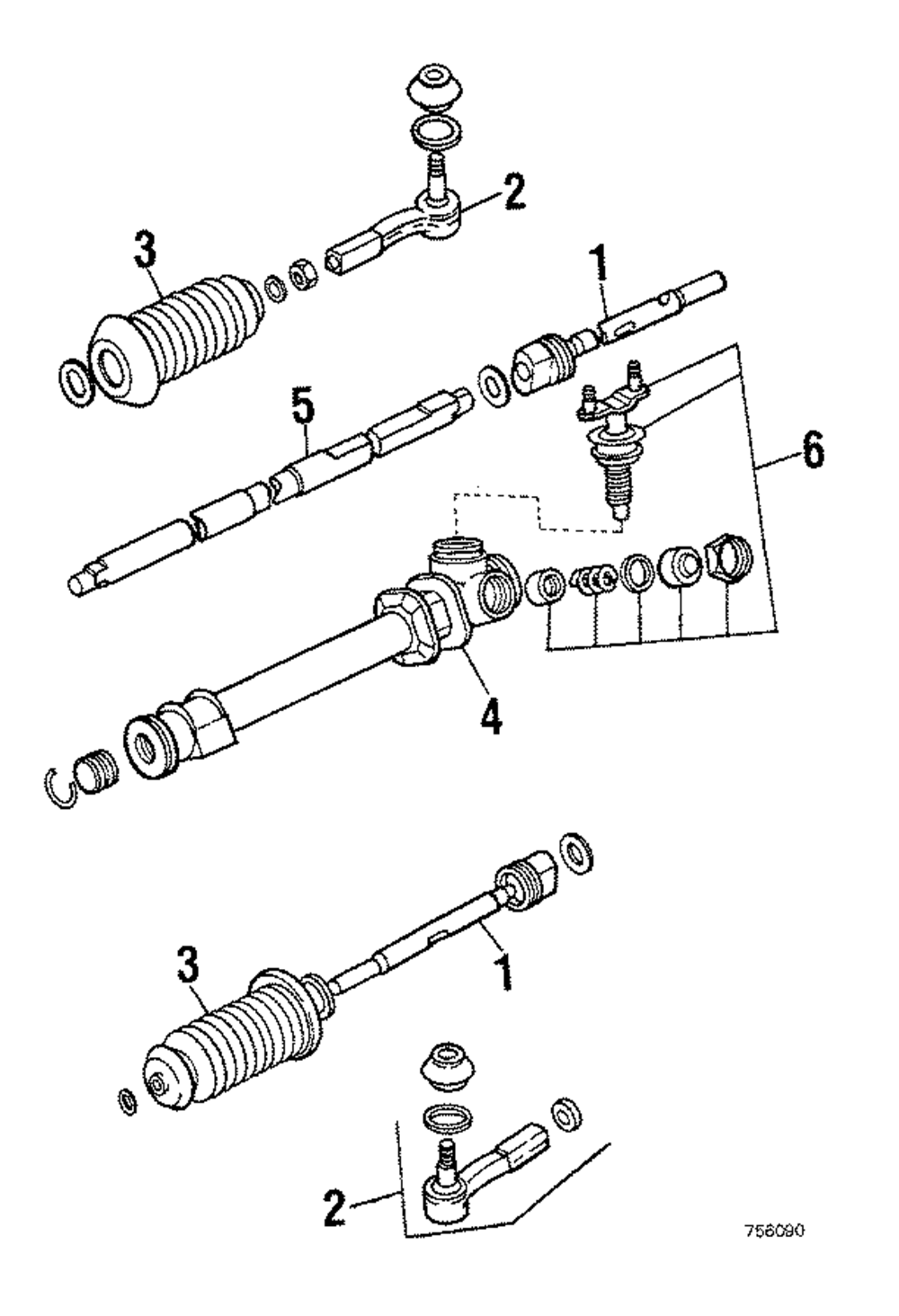 2
3
1
5
6
4
3
1
2
756090