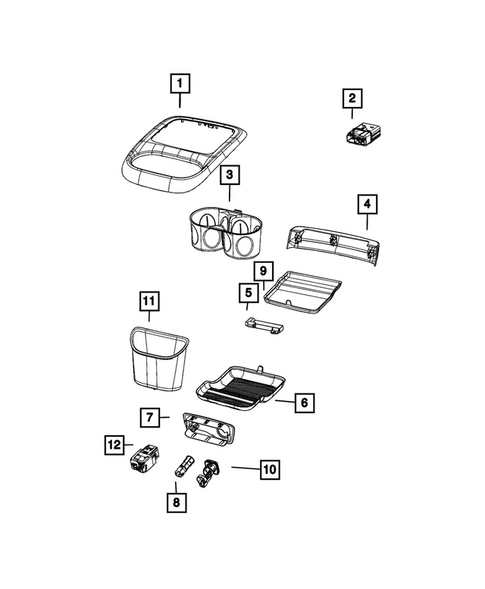 1
2
3
4
9
5
11
6
7
12
10
8