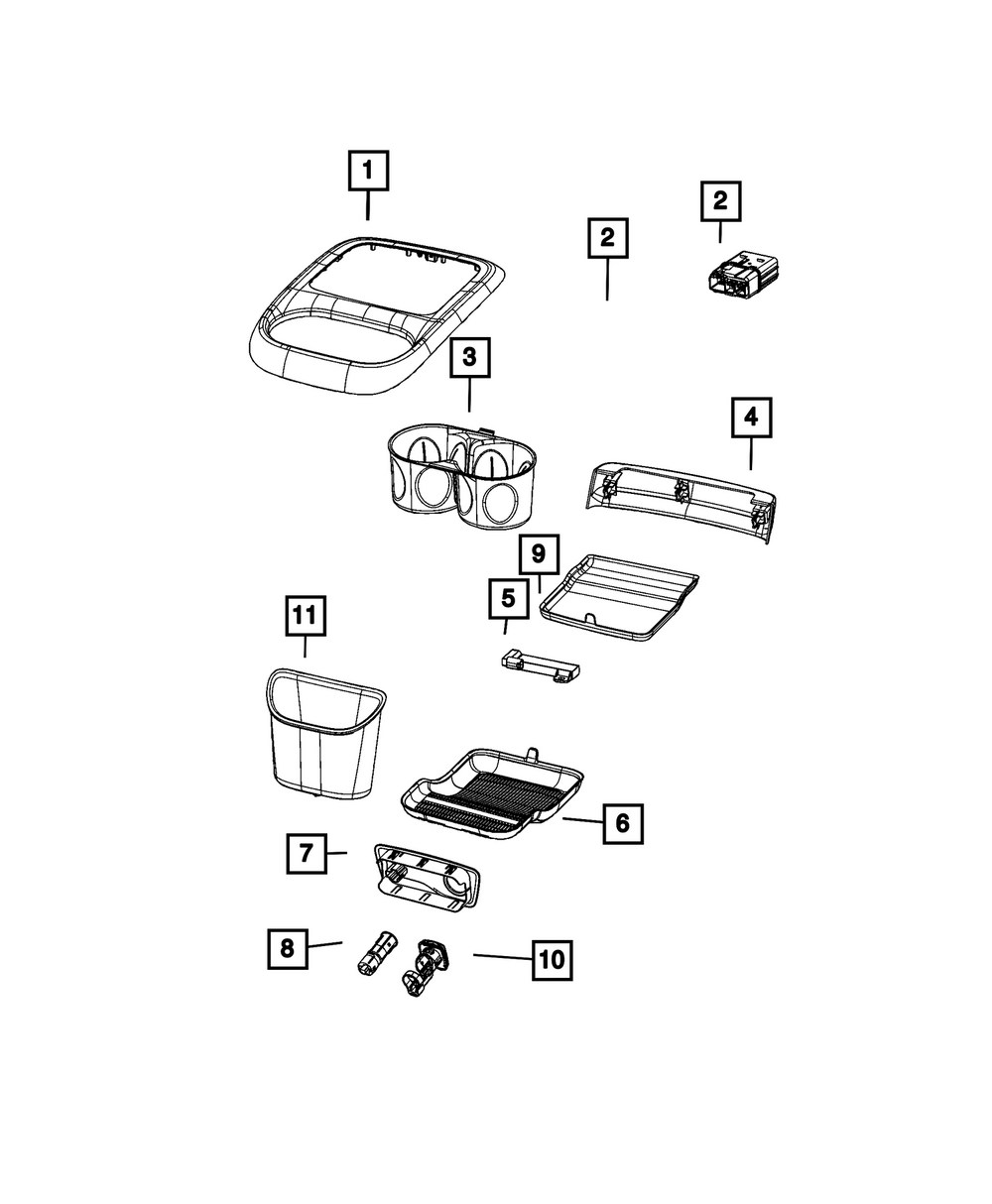 1
2
2
3
4
9
5
11
6
7
8
10