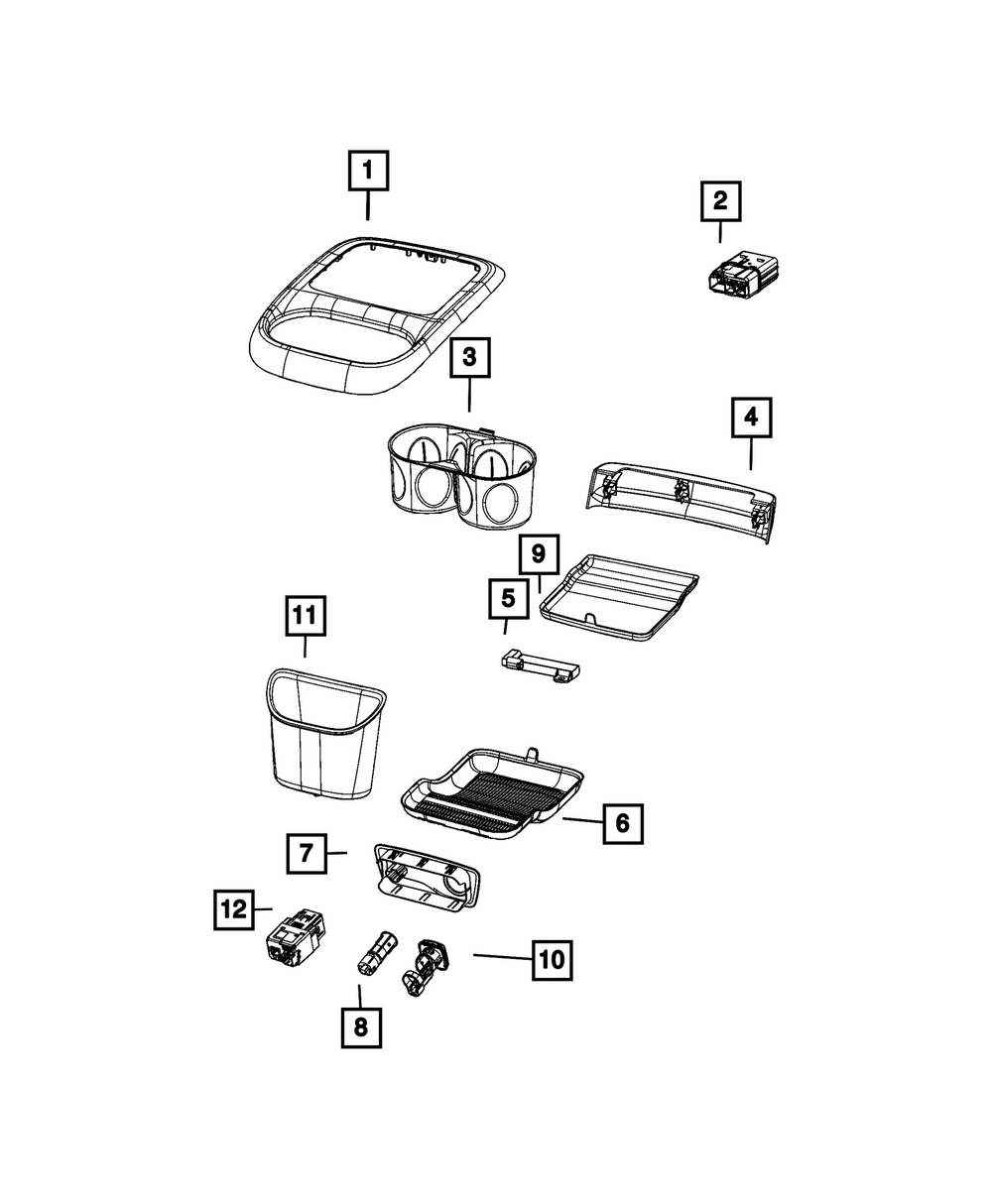 1
2
3
4
9
5
11
6
7
12
10
8