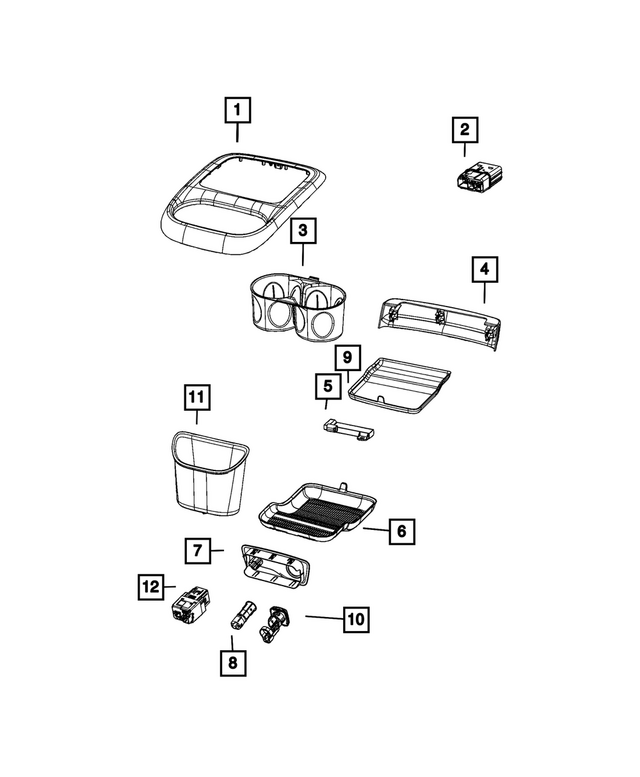 1
2
3
4
9
5
11
6
7
12
10
8