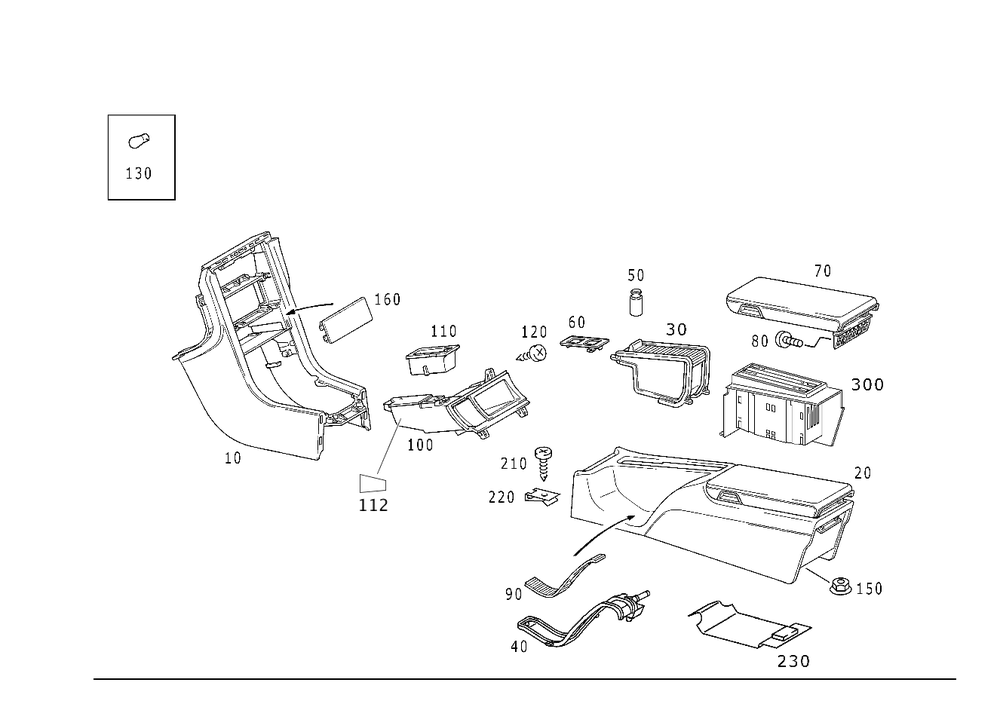 130

160

110

120

60

50

30

70

80

300

10

100

112

210

220

20

90

40

150

230