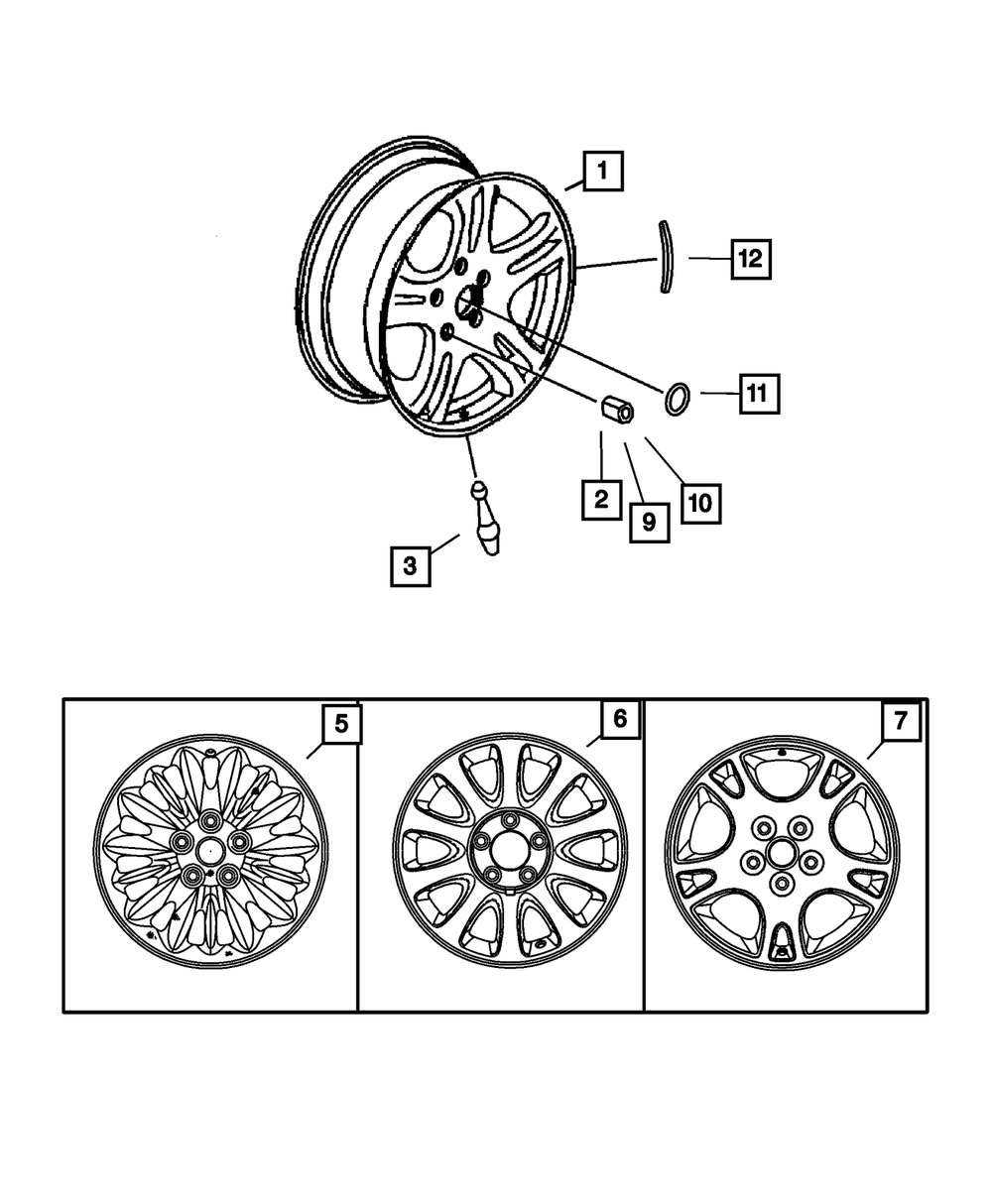 1
12
11
2
9
10
3
5
6
7