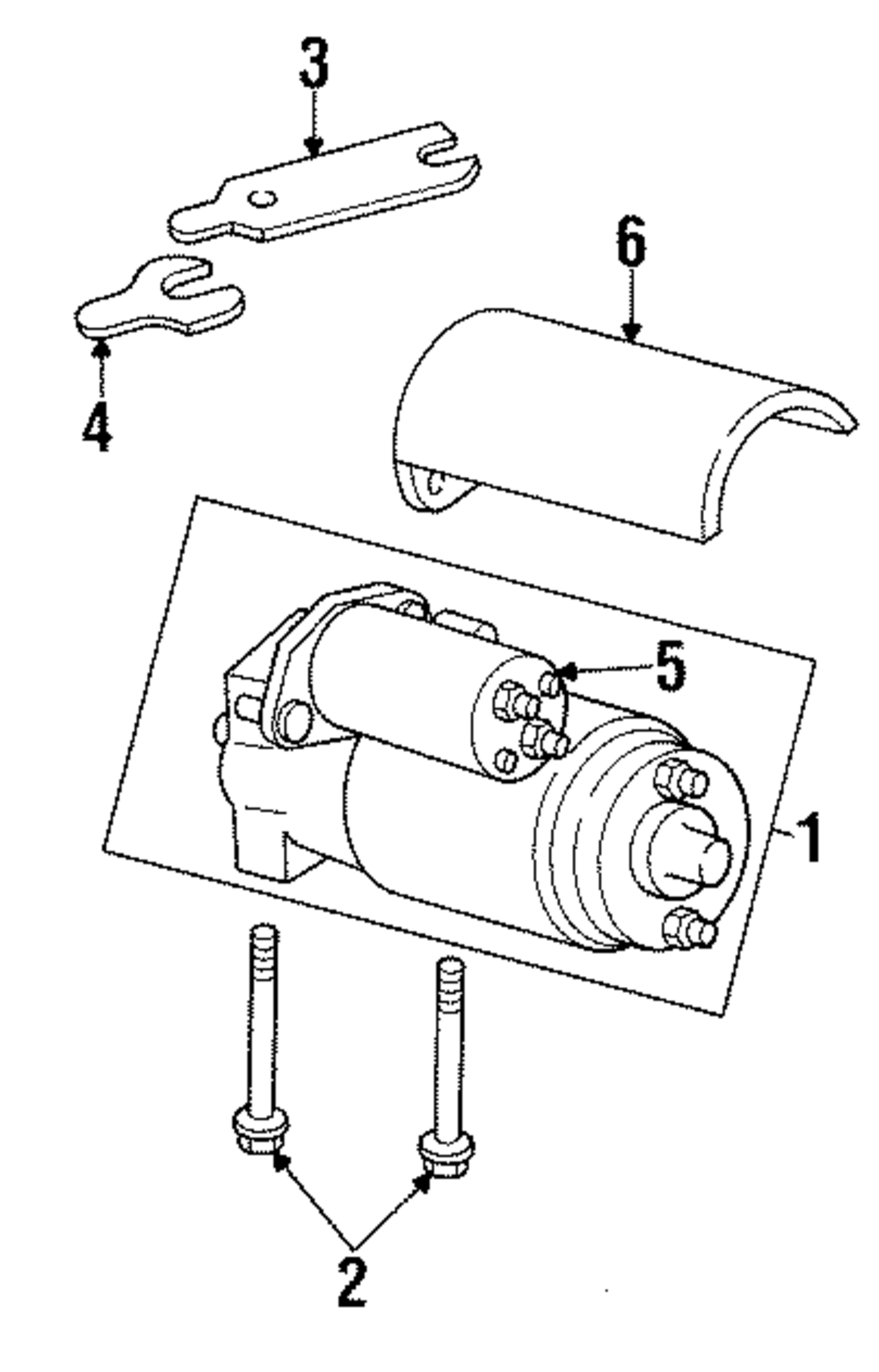 3
6
4
5
1
2