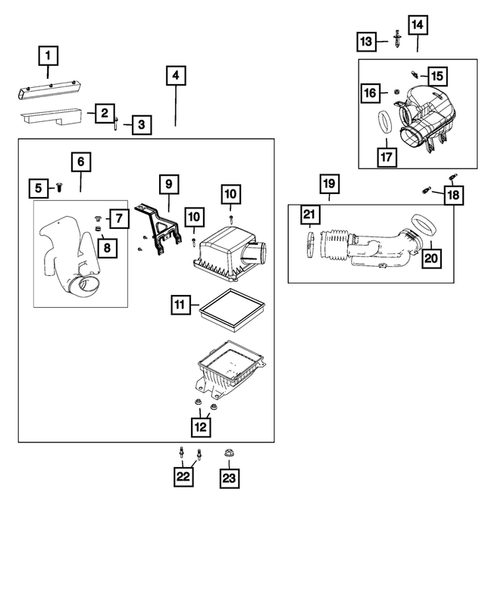 1
2
3
4
5
6
7
8
9
10
10
11
12
13
14
15
16
17
18
19
20
21
22
23