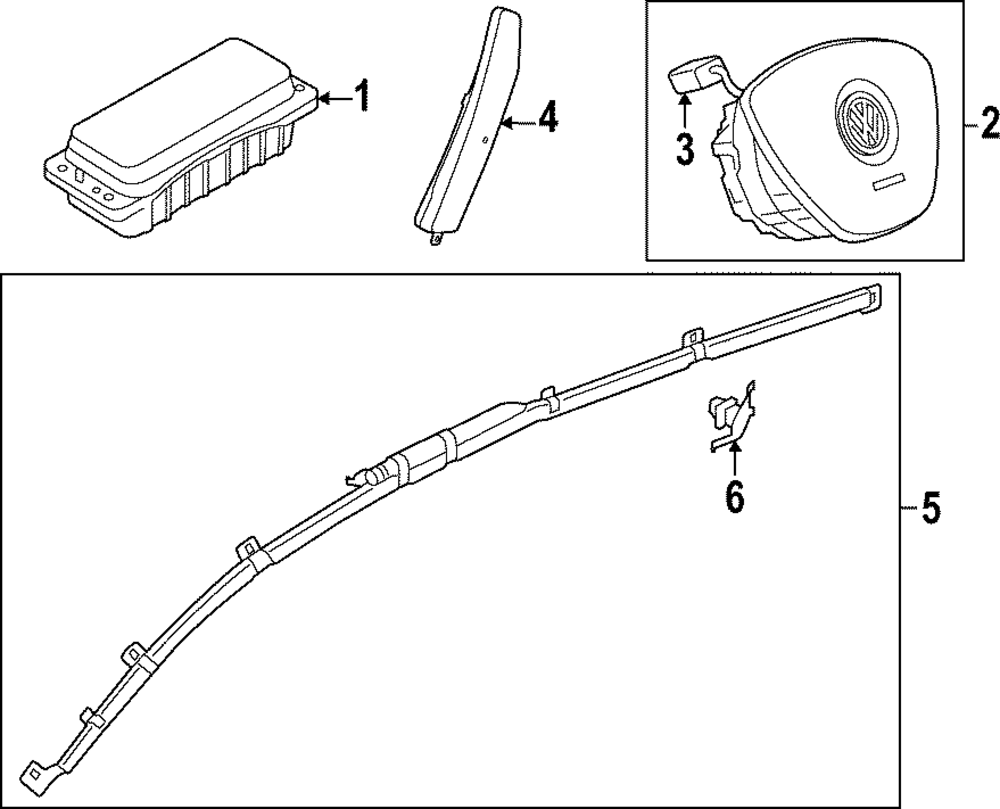 1
4
3
2
6
5