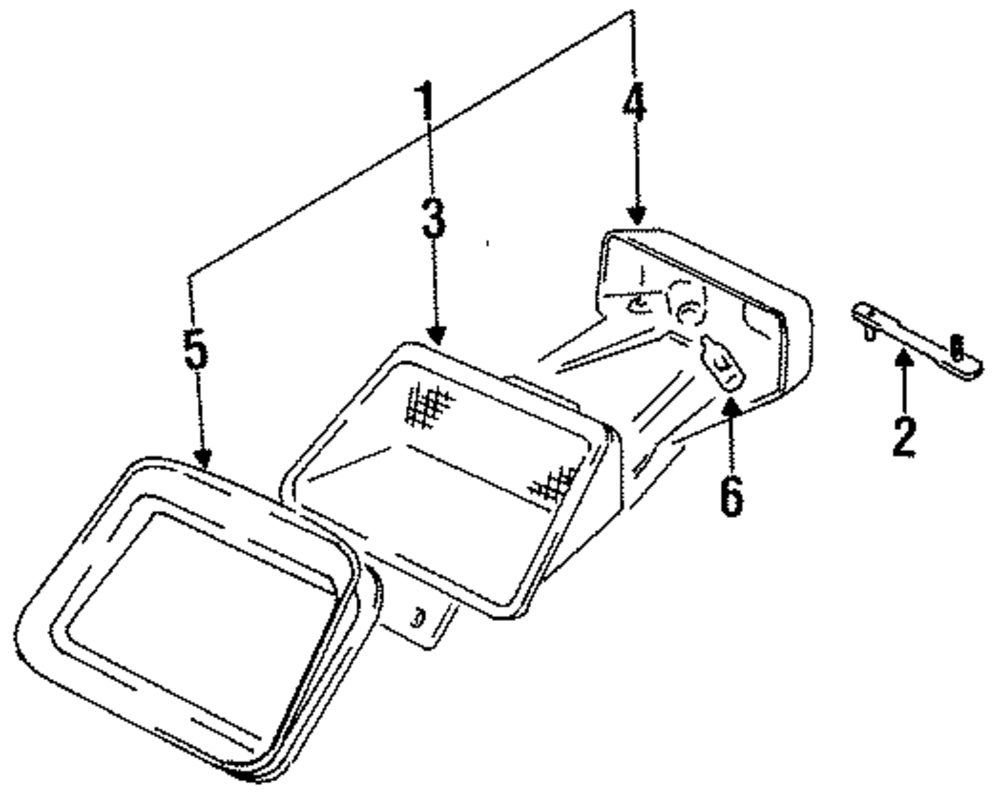 1
4
3
5
2
6