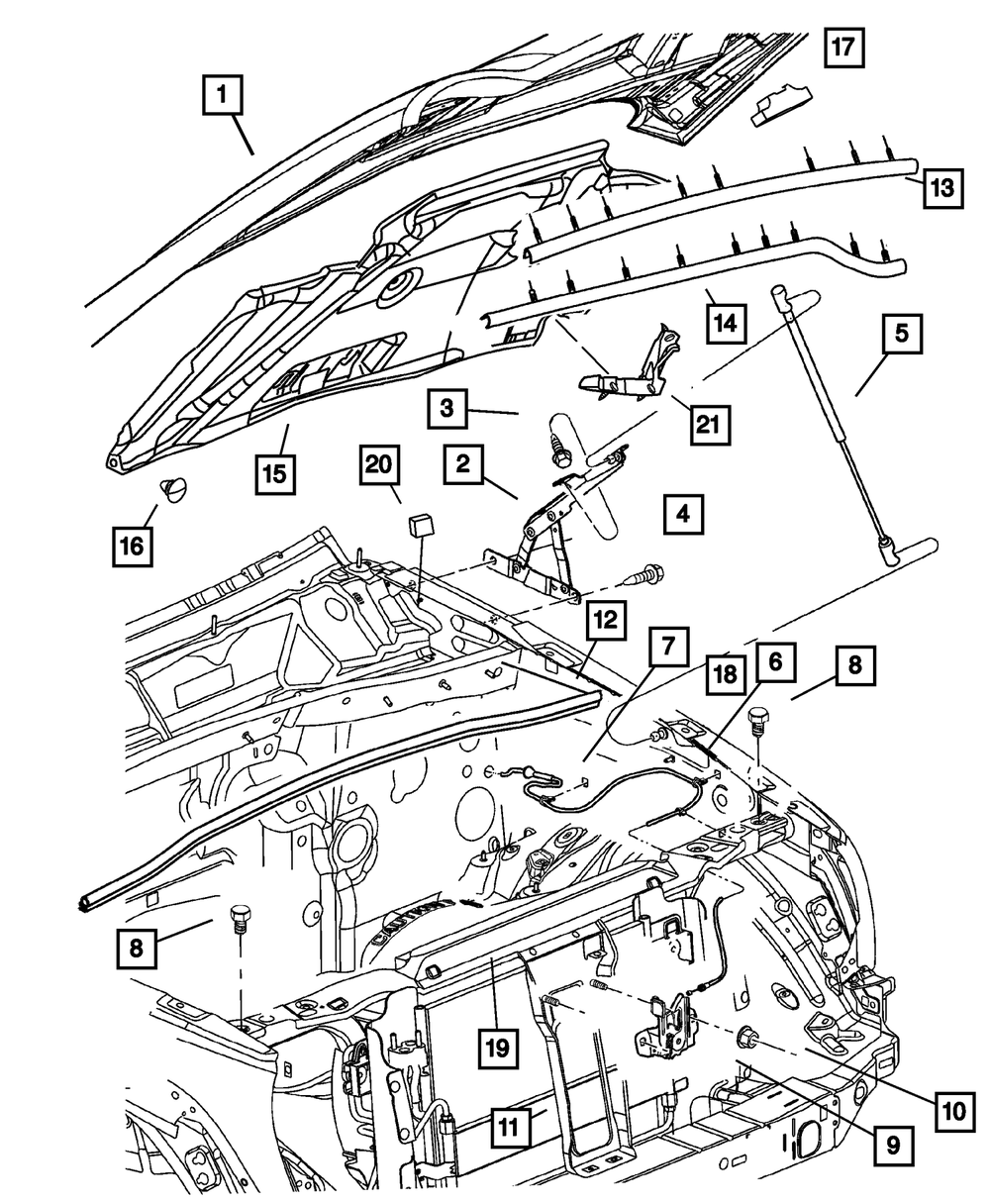 1
17
13
14
5
3
21
15
20
2
4
16
12
7
18
6
8
8
19
10
11
9