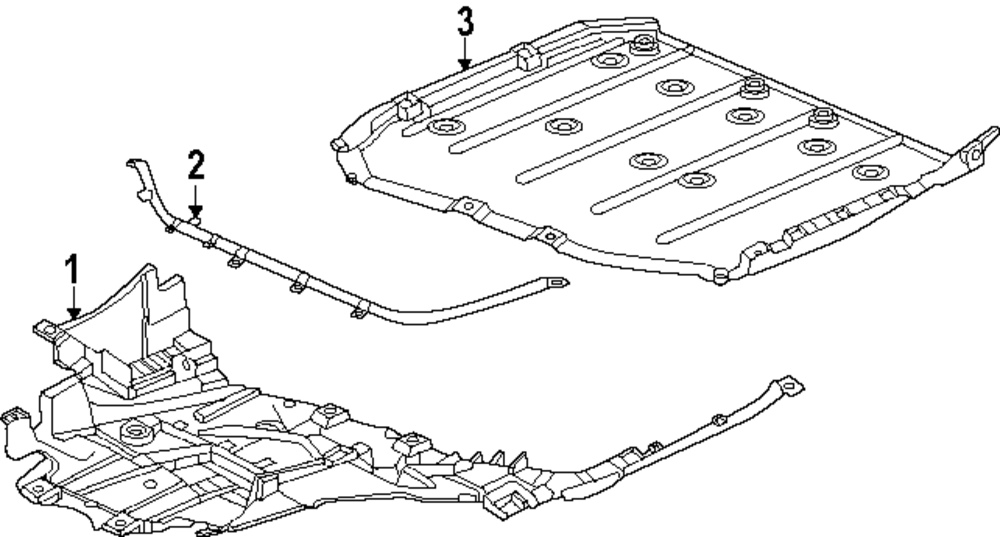 3
2
1