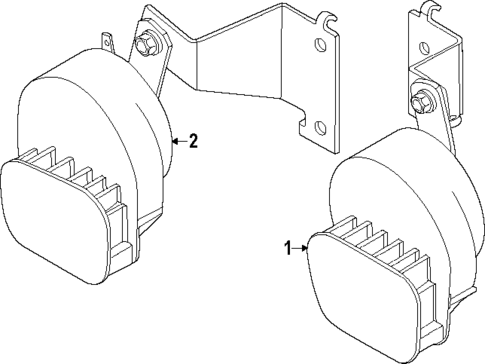 2

1