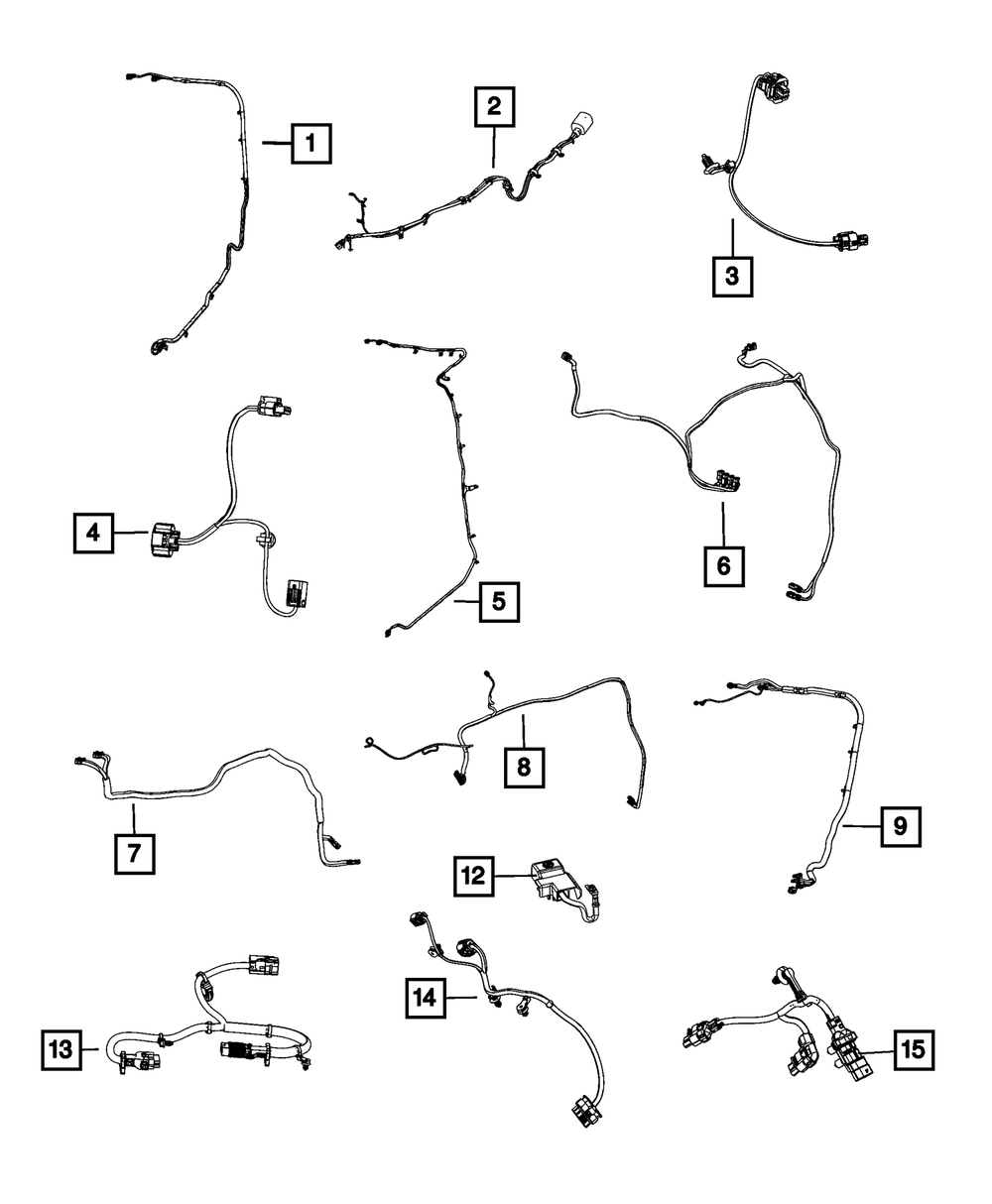 1
2
3
4
5
6
7
8
9
12
13
14
15