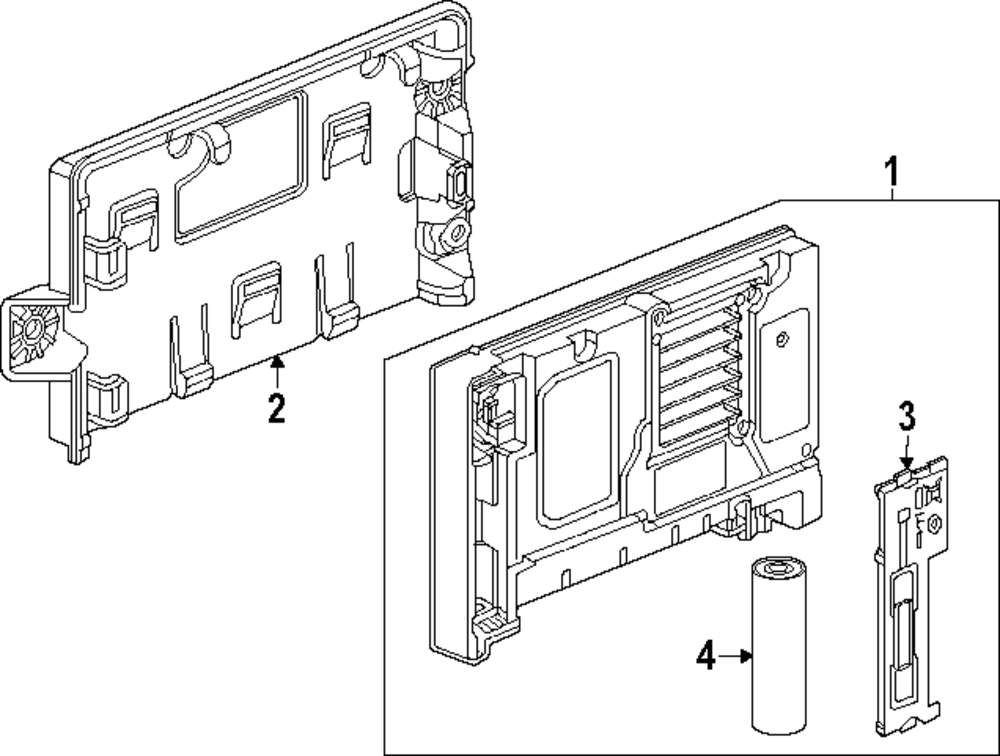 1
2
3
4