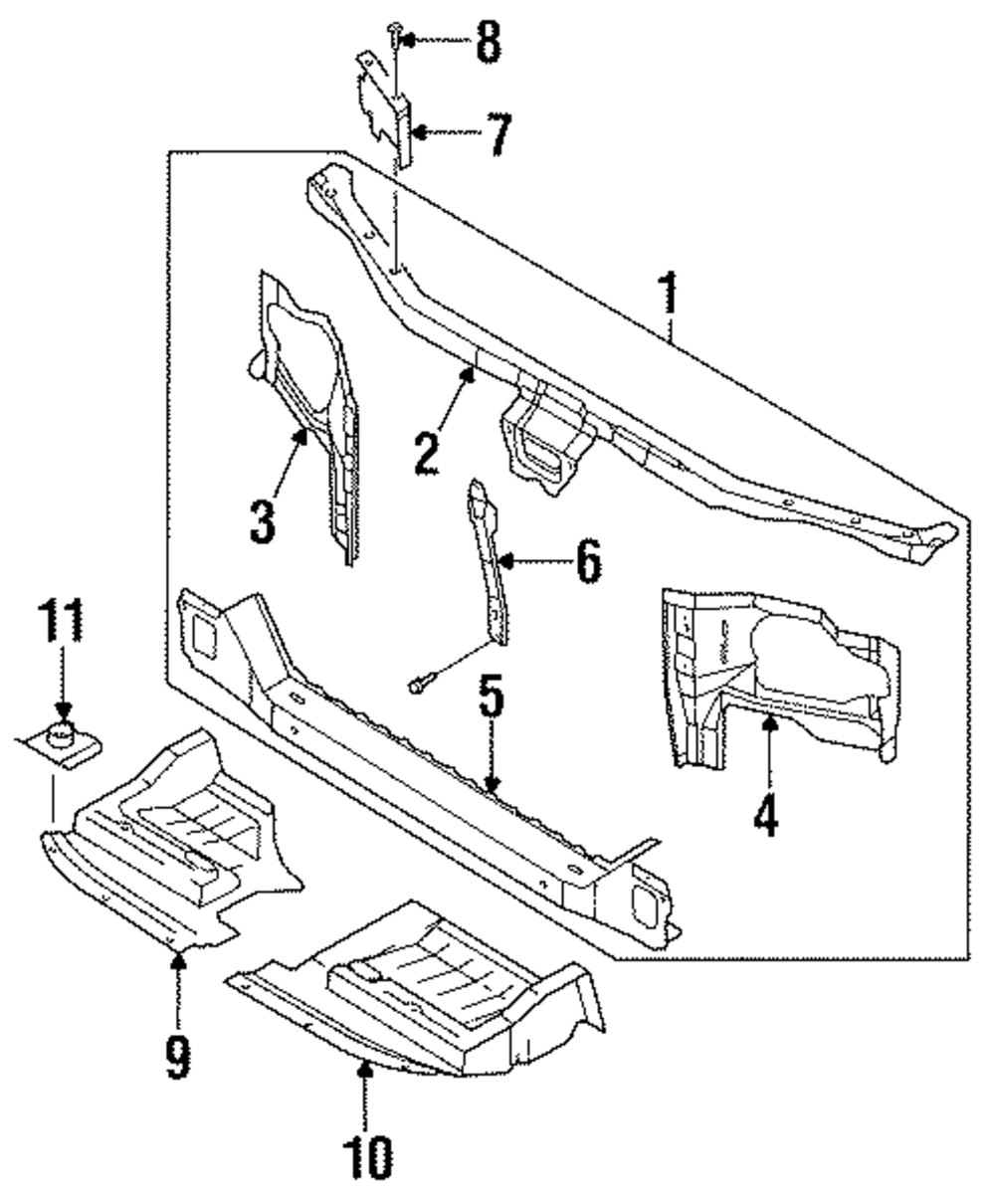 8
7
1
2
3
6
11
5
4
9
10