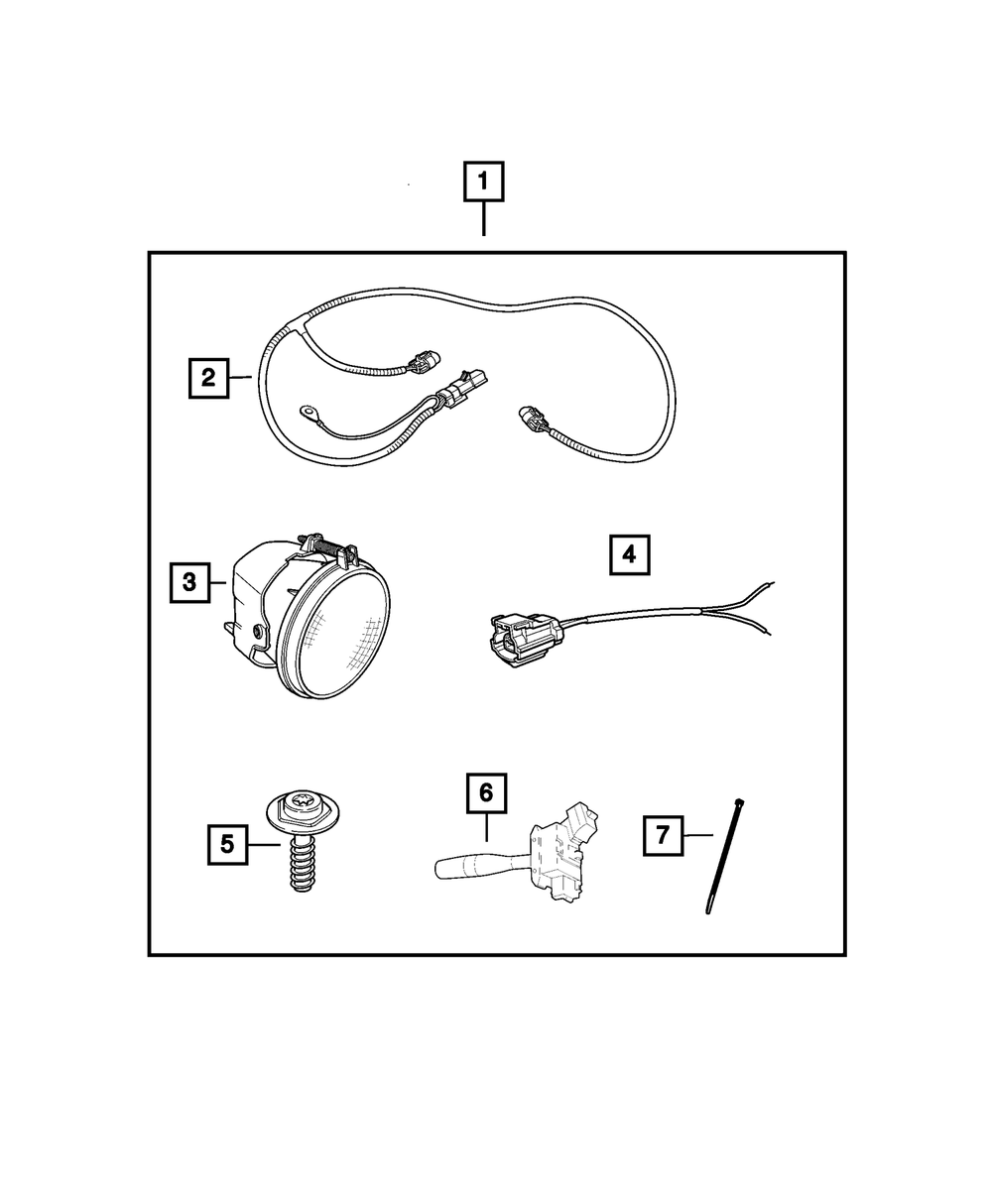 1
2
3
4
5
6
7