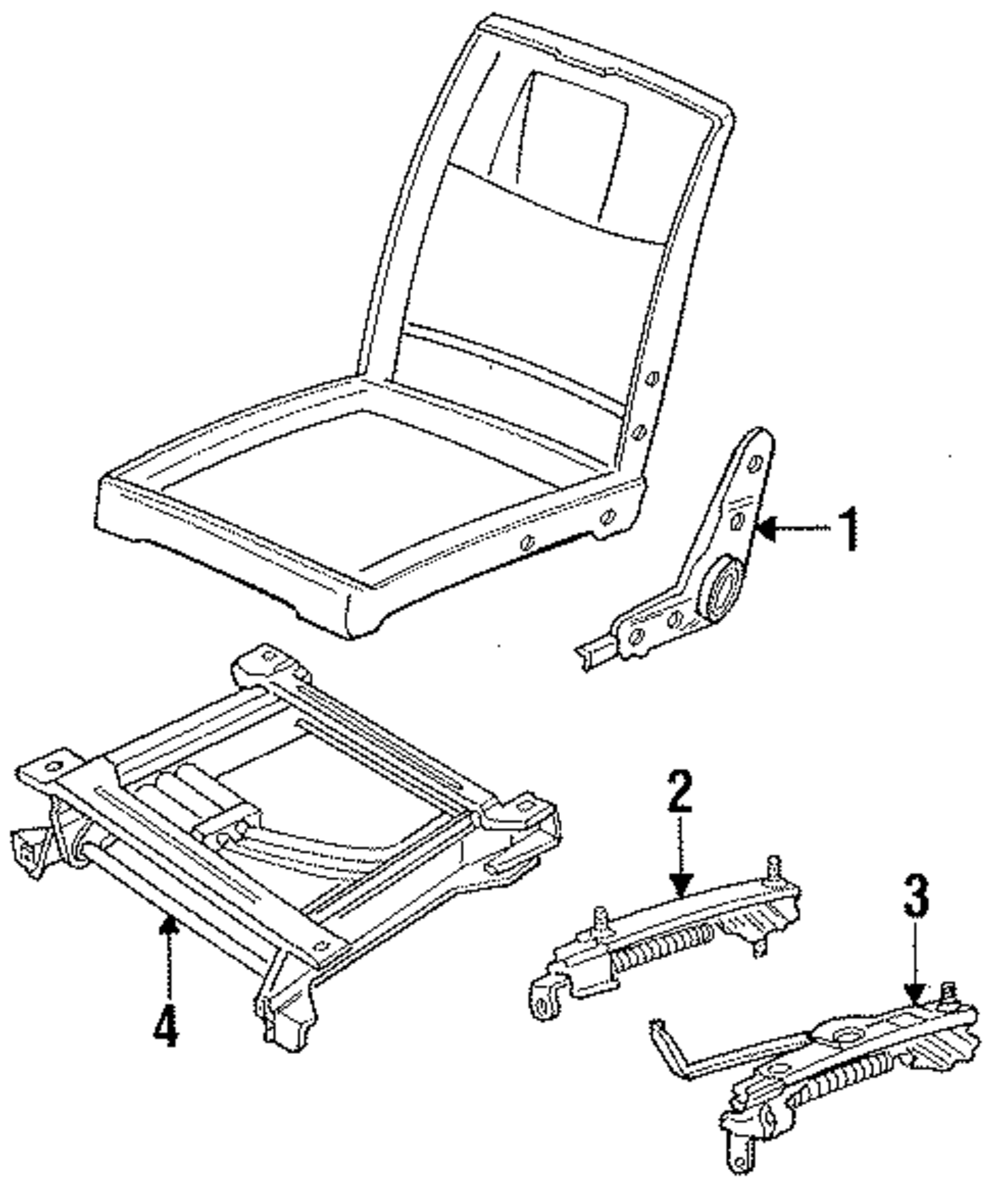 1
2
3
4