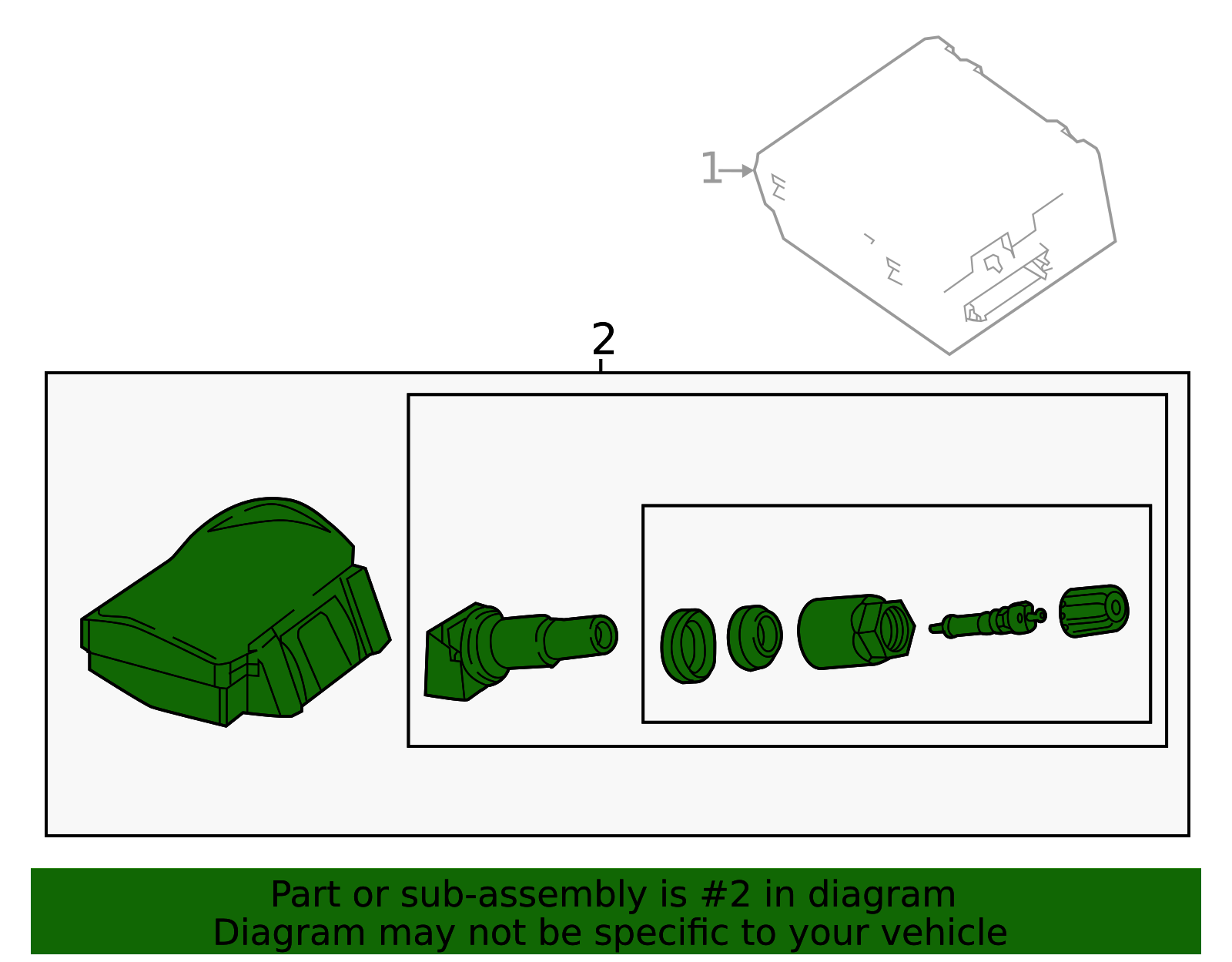 1

2

Part or sub-assembly is #2 in diagram
Diagram may not be specific to your vehicle