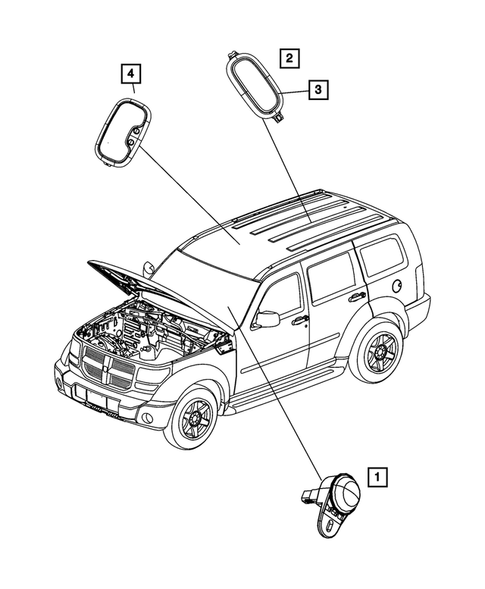 4
2
3
1