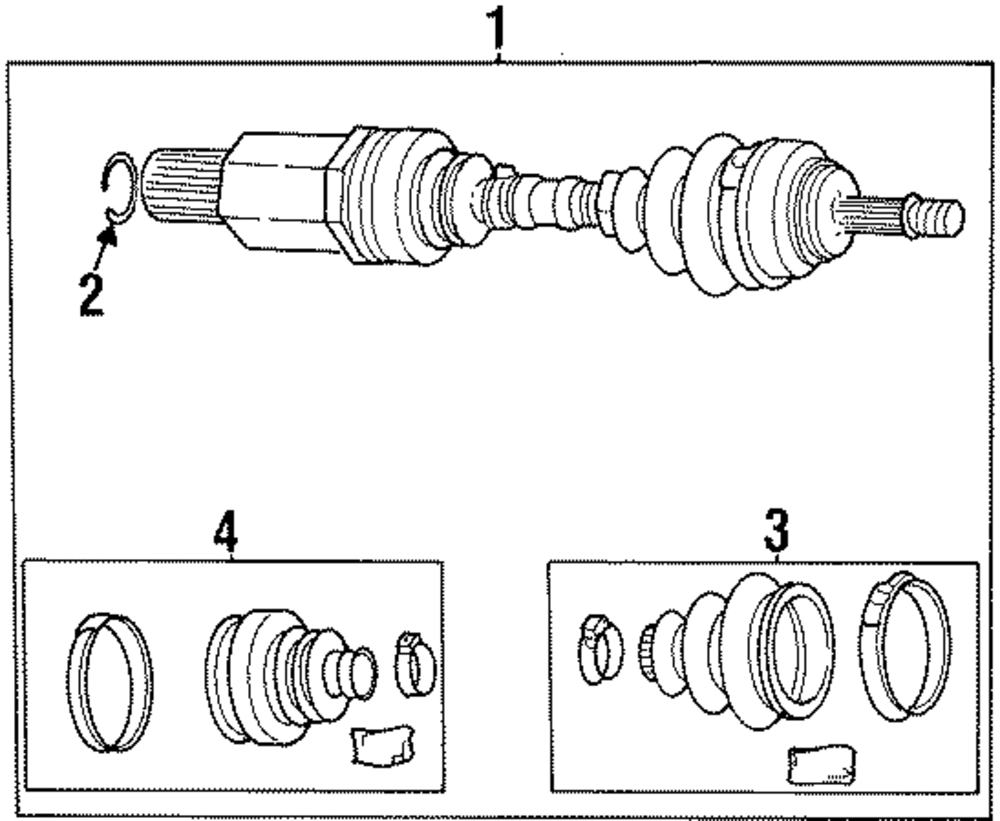 1
2
4
3