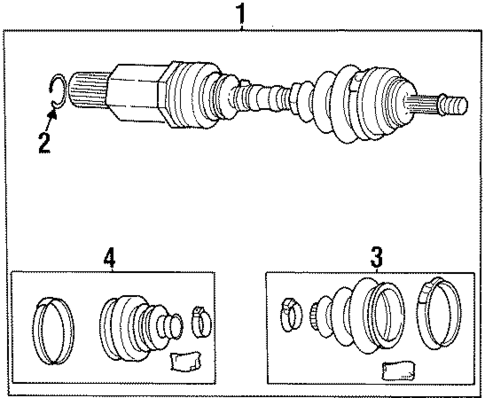 1

2

4

3