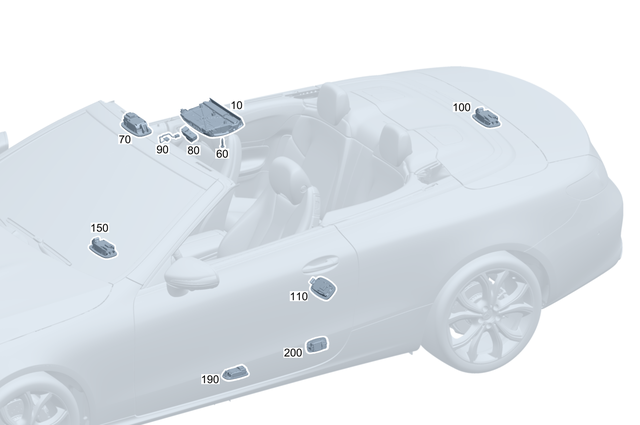 10
100
70
90
80
60
150
110
200
190