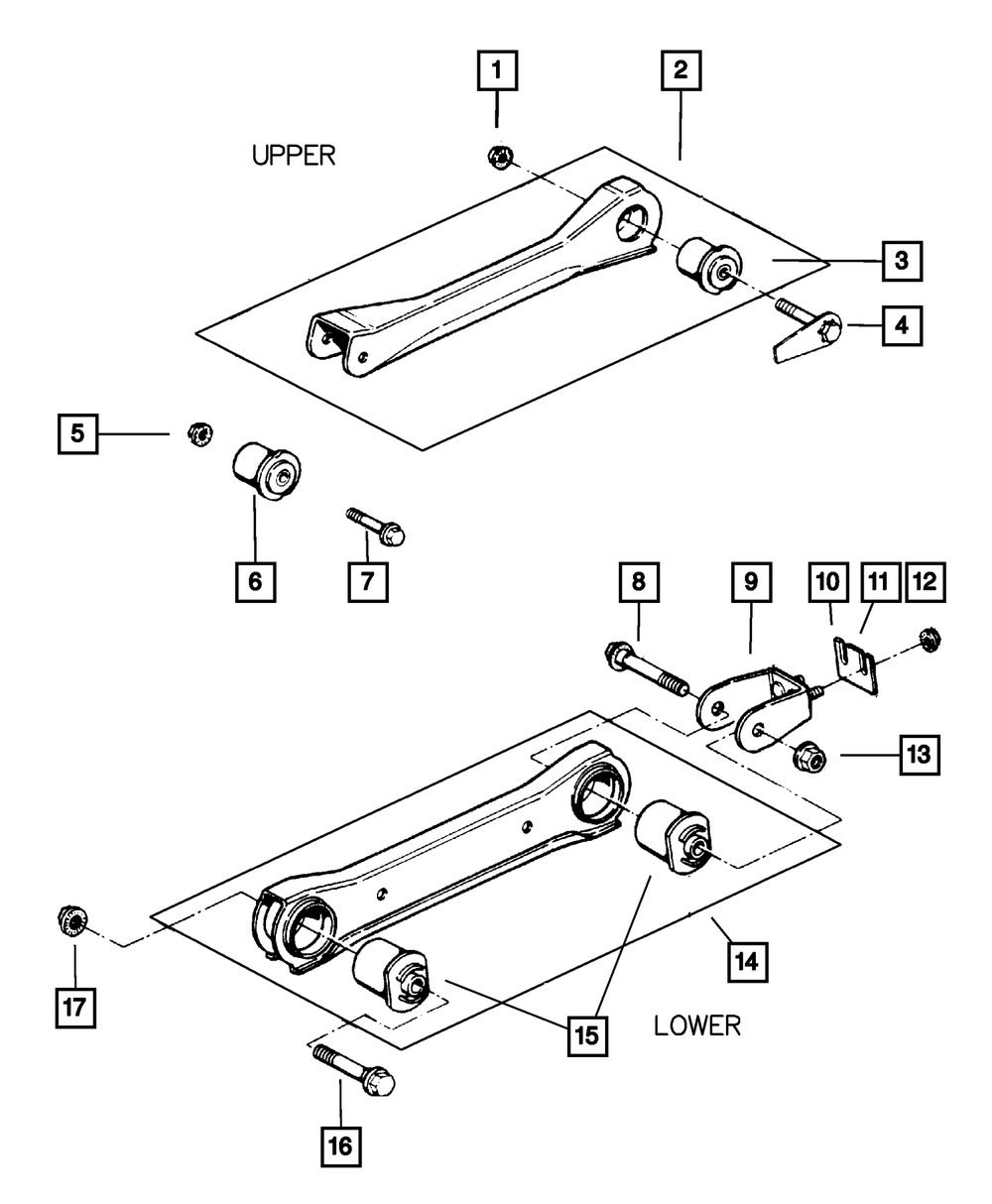 1
2
UPPER
3
4
5
6
7
8
9
10
11
12
13
14
15
LOWER
16
17