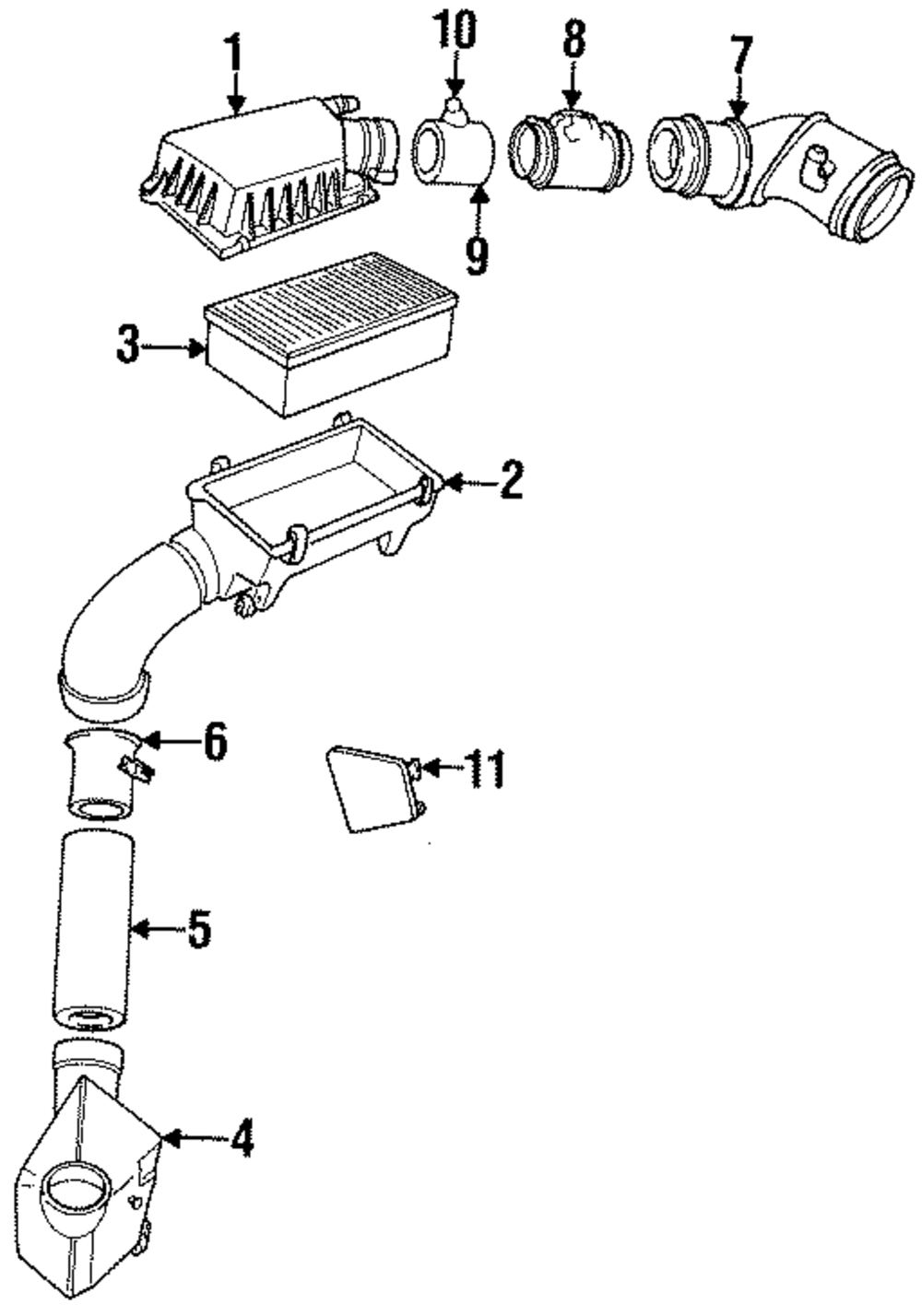 1
10
8
7
9
3
2
6
11
5
4